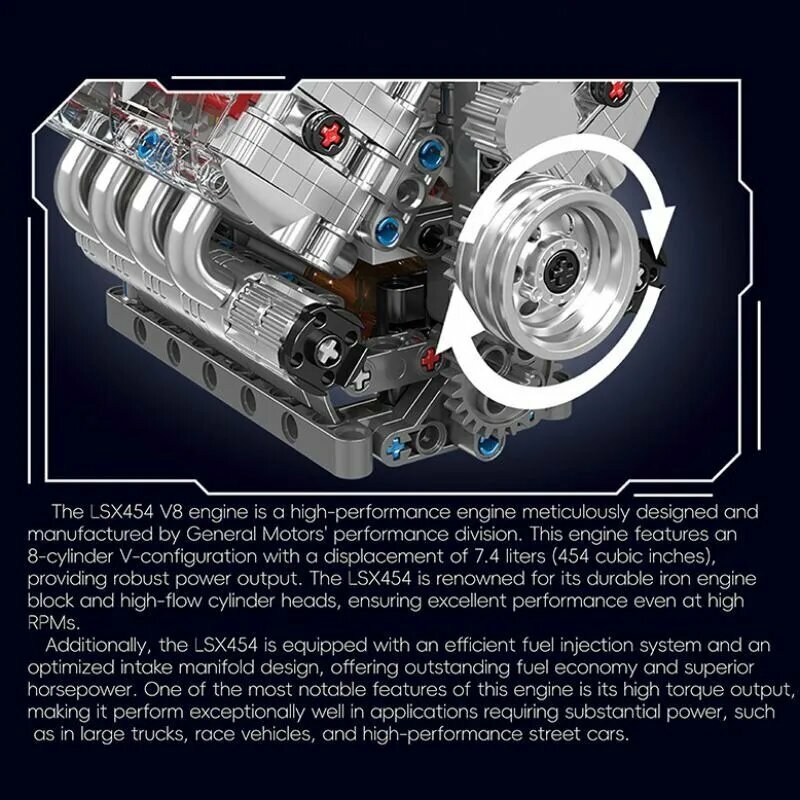 The LSX454 V8 engine is a high-performance engine meticulously designed and manufactured by General Motors' performance division. This engine features an 8-cylinder V-configuration with a displacement of 7.4 liters (454 cubic inches), providing robust power output. The LSX454 is renowned for its durable iron engine block and high-flow cylinder heads, ensuring excellent performance even at high RPMs.

Additionally, the LSX454 is equipped with an efficient fuel injection system and an optimized intake manifold design, offering outstanding fuel economy and superior horsepower. One of the most notable features of this engine is its high torque output, making it perform exceptionally well in applications requiring substantial power, such as in large trucks, race vehicles, and high-performance street cars.