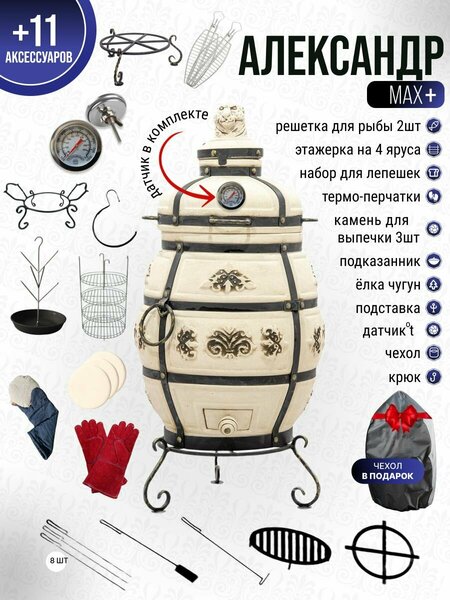 +11 АКСЕССУАРОВ

АЛЕКСАНДР
MAX+

датчик в комплекте

решетка для рыбы 2шт
этажерка на 4 яруса
набор для лепешек
термо-перчатки
камень для выпечки 3шт
подказанник
ёлка чугун
подставка
датчик°t
чехол
крюк

ЧЕХОЛ В ПОДАРОК

8 ШТ