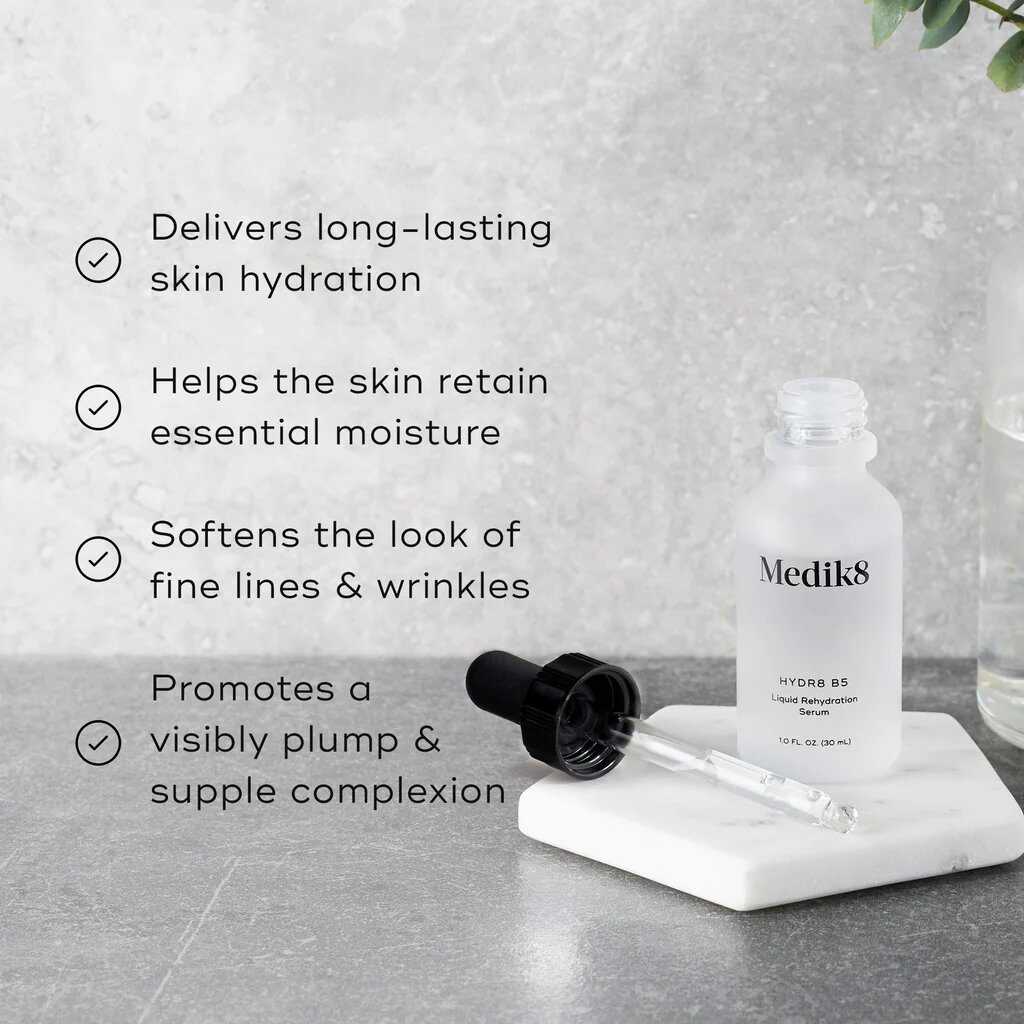 Delivers long-lasting skin hydration

Helps the skin retain essential moisture

Softens the look of fine lines & wrinkles

Promotes a visibly plump & supple complexion

Medik8

HYDR8 B5

Liquid Rehydration Serum

1.0 FL. OZ. (30 mL)