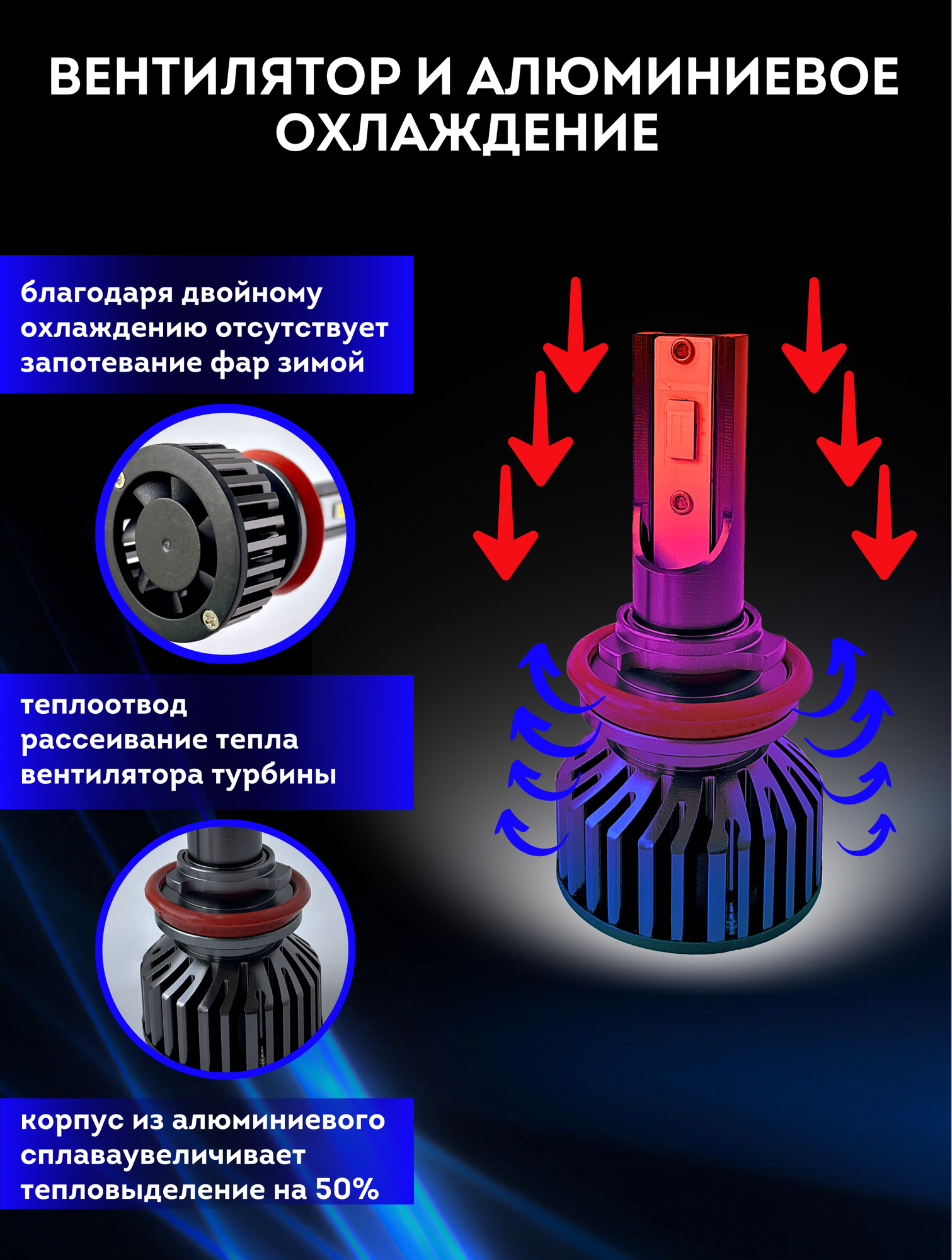 ВЕНТИЛЯТОР И АЛЮМИНИЕВОЕ ОХЛАЖДЕНИЕ

благодаря двойному охлаждению отсутствует запотевание фар зимой

теплоотвод
рассеивание тепла
вентилятора турбины

корпус из алюминиевого сплаваувеличивает тепловыделение на 50%