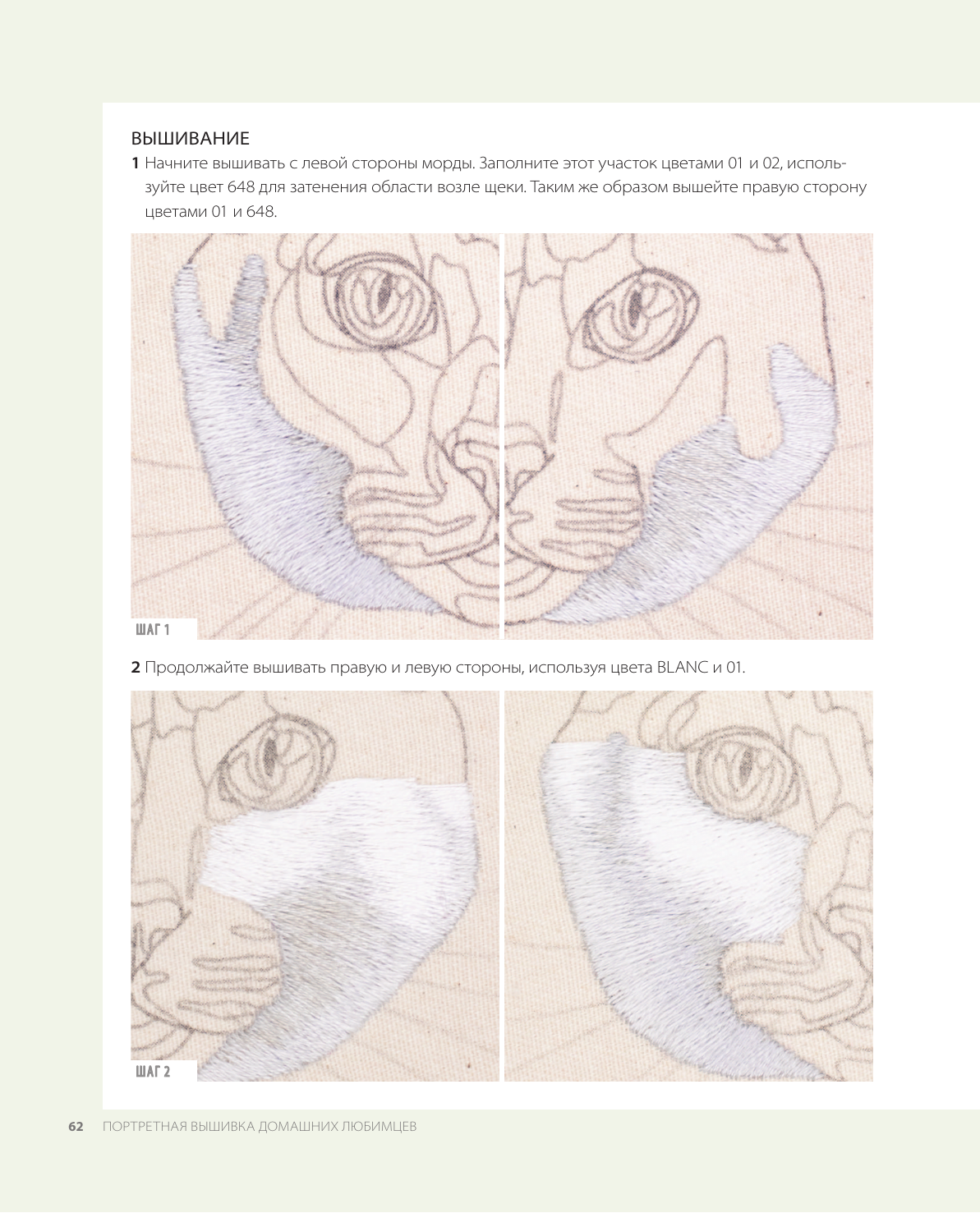 ВЫШИВАНИЕ

**1** Начните вышивать с левой стороны морды. Заполните этот участок цветами 01 и 02, используйте цвет 648 для затенения области возле щеки. Таким же образом вышейте правую сторону цветами 01 и 648.

ШАГ 1

**2** Продолжайте вышивать правую и левую стороны, используя цвета BLANC и 01.

ШАГ 2

62 ПОРТРЕТНАЯ ВЫШИВКА ДОМАШНИХ ЛЮБИМЦЕВ