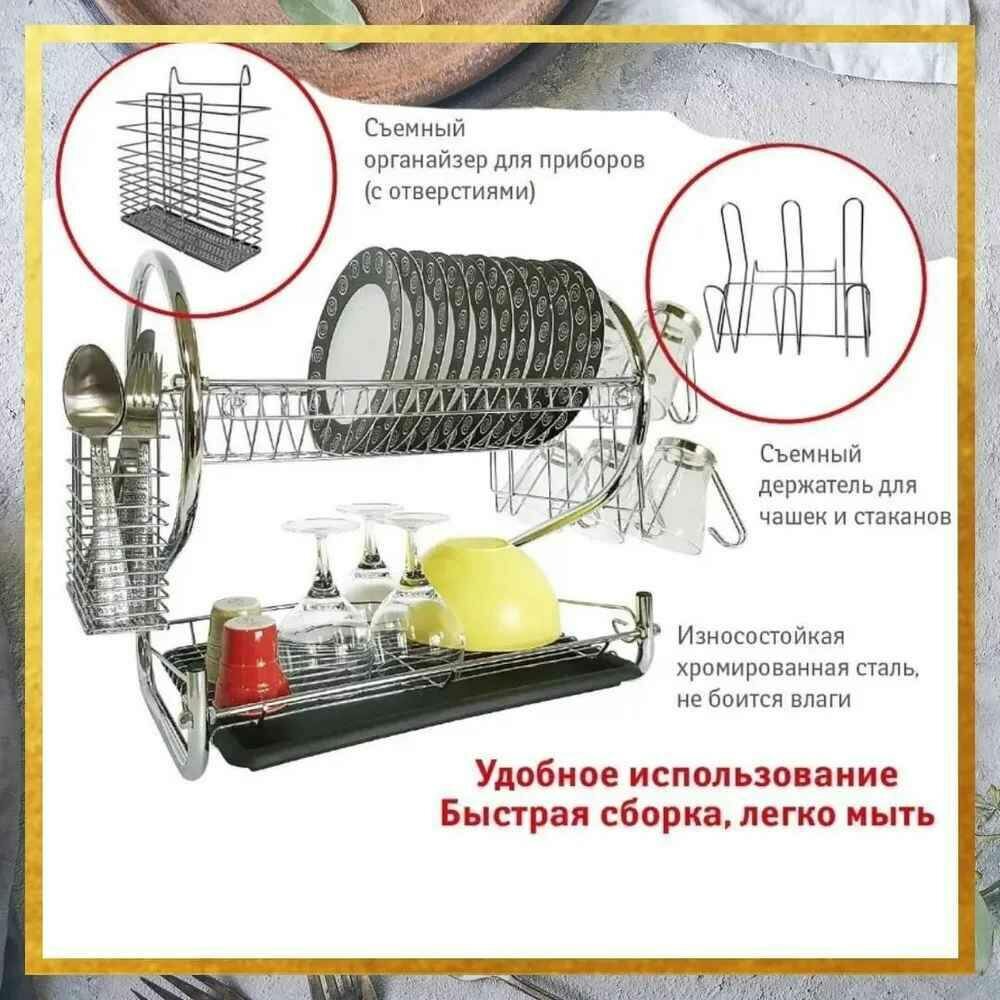 Съемный органайзер для приборов (с отверстиями)

Съемный держатель для чашек и стаканов

Износостойкая хромированная сталь, не боится влаги

Удобное использование
Быстрая сборка, легко мыть