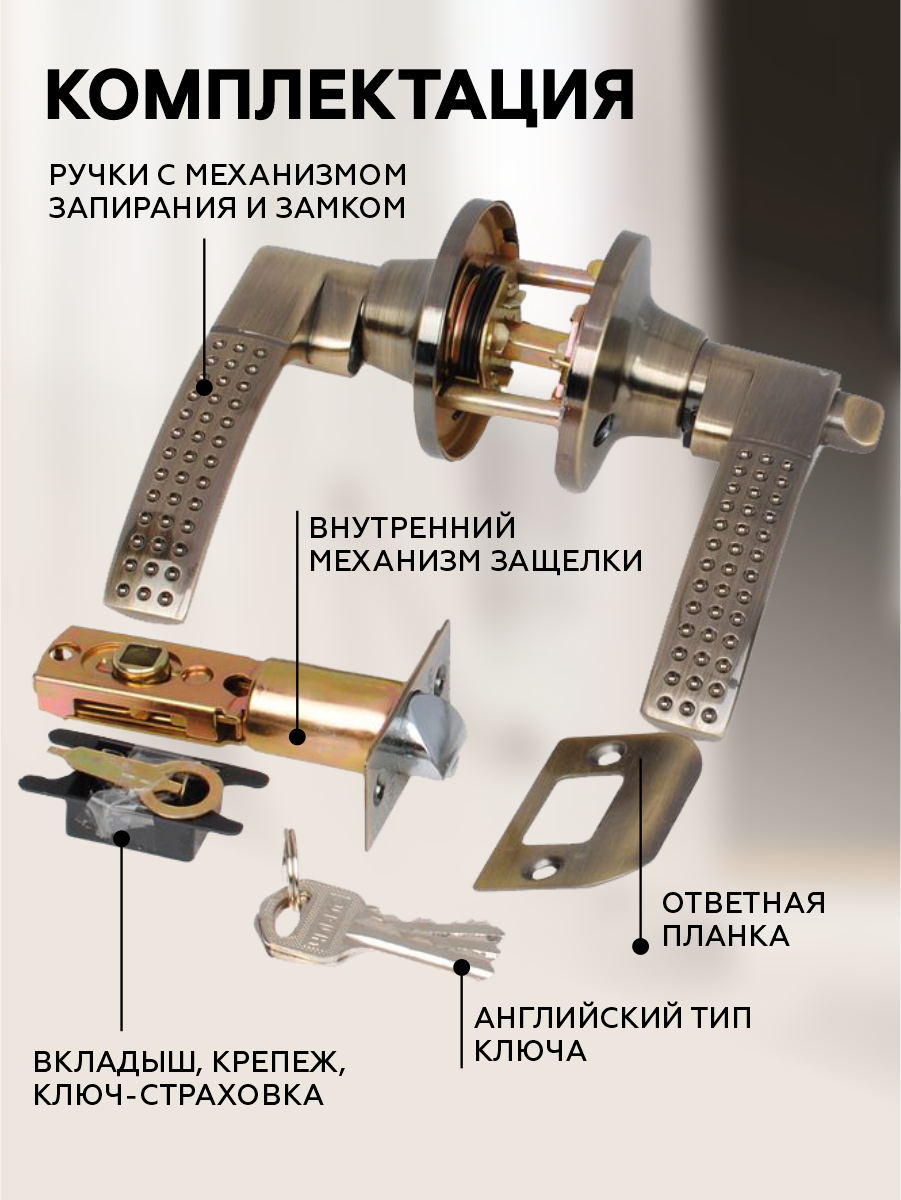 КОМПЛЕКТАЦИЯ

РУЧКИ С МЕХАНИЗМОМ ЗАПИРАНИЯ И ЗАМКОМ

ВНУТРЕННИЙ МЕХАНИЗМ ЗАЩЕЛКИ

ОТВЕТНАЯ ПЛАНКА

АНГЛИЙСКИЙ ТИП КЛЮЧА

ВКЛАДЫШ, КРЕПЕЖ, КЛЮЧ-СТРАХОВКА