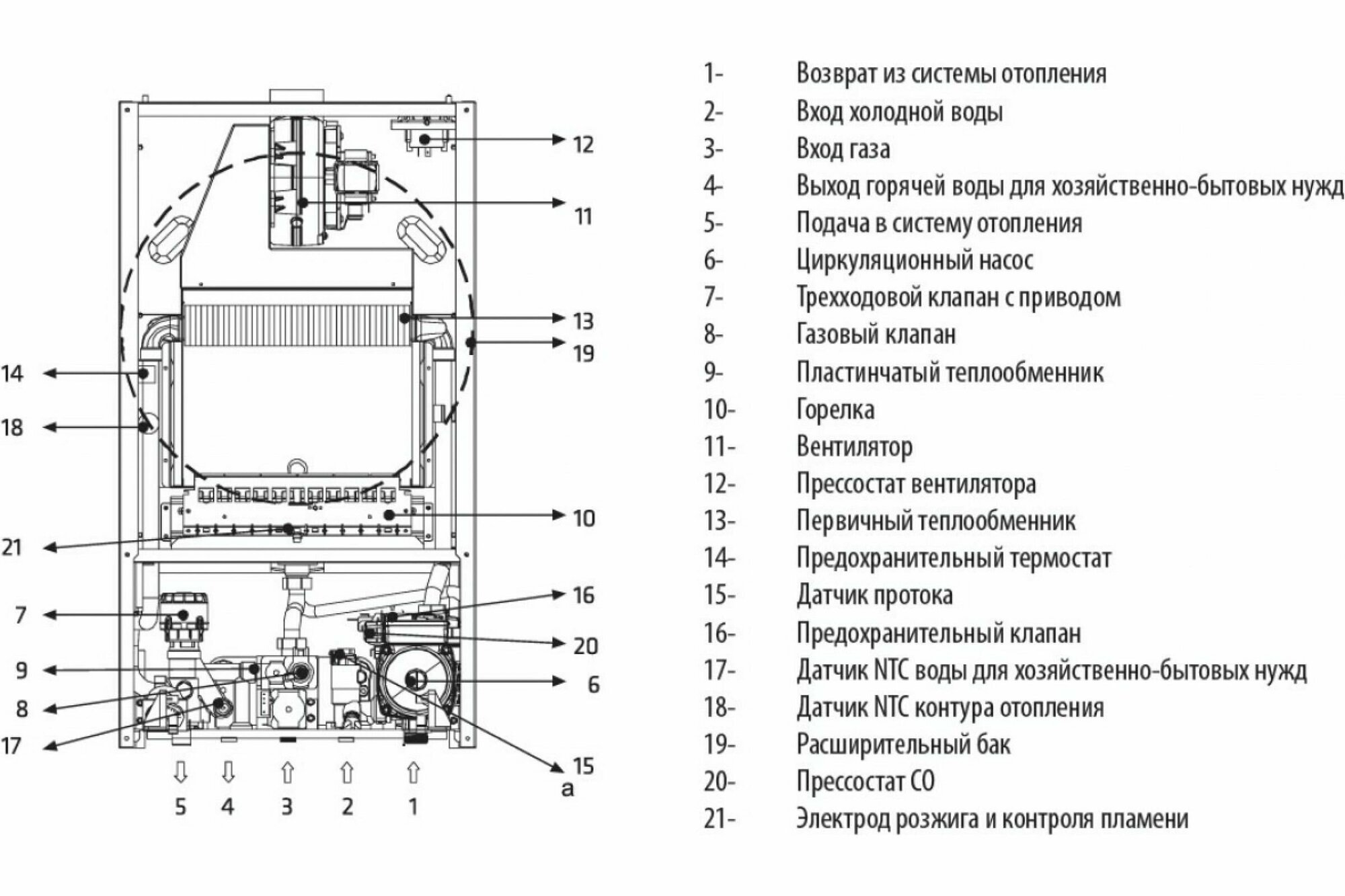 12
11
13
19
14
18
10
21
16
7
20
9
6
8
17
15
a
5 4 3 2 1

1- Возврат из системы отопления
2- Вход холодной воды
3- Вход газа
4- Выход горячей воды для хозяйственно-бытовых нужд
5- Подача в систему отопления
6- Циркуляционный насос
7- Трехходовой клапан с приводом
8- Газовый клапан
9- Пластинчатый теплообменник
10- Горелка
11- Вентилятор
12- Прессостат вентилятора
13- Первичный теплообменник
14- Предохранительный термостат
15- Датчик протока
16- Предохранительный клапан
17- Датчик NTC воды для хозяйственно-бытовых нужд
18- Датчик NTC контура отопления
19- Расширительный бак
20- Прессостат СО
21- Электрод розжига и контроля пламени