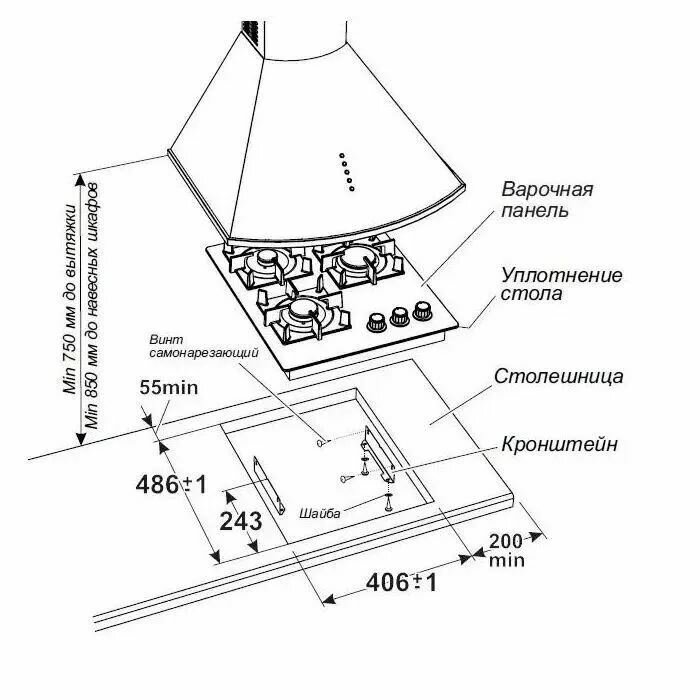 Min 750 мм до вытяжки
Min 850 мм до навесных шкафов

Варочная панель

Уплотнение стола

Винт самонарезающий

Столешница

55min

Кронштейн

486±1

243

Шайба

200 min

406±1