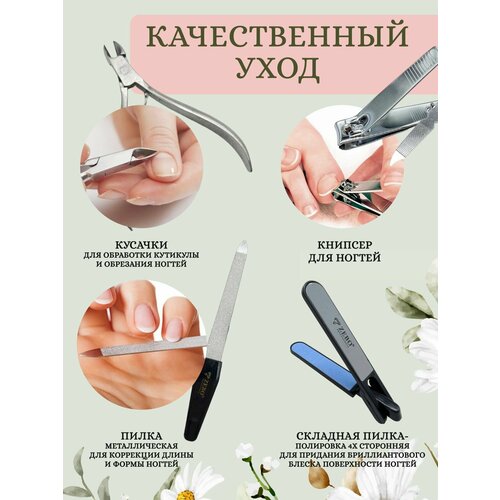 КАЧЕСТВЕННЫЙ УХОД

КУСАЧКИ
ДЛЯ ОБРАБОТКИ КУТИКУЛЫ И ОБРЕЗАНИЯ НОГТЕЙ

КНИПСЕР
ДЛЯ НОГТЕЙ

ZINGER

ZINGER

ПИЛКА
МЕТАЛЛИЧЕСКАЯ ДЛЯ КОРРЕКЦИИ ДЛИНЫ И ФОРМЫ НОГТЕЙ

СКЛАДНАЯ ПИЛКА-
ПОЛИРОВКА 4Х СТОРОННЯЯ ДЛЯ ПРИДАНИЯ БРИЛЛИАНТОВОГО БЛЕСКА ПОВЕРХНОСТИ НОГТЕЙ