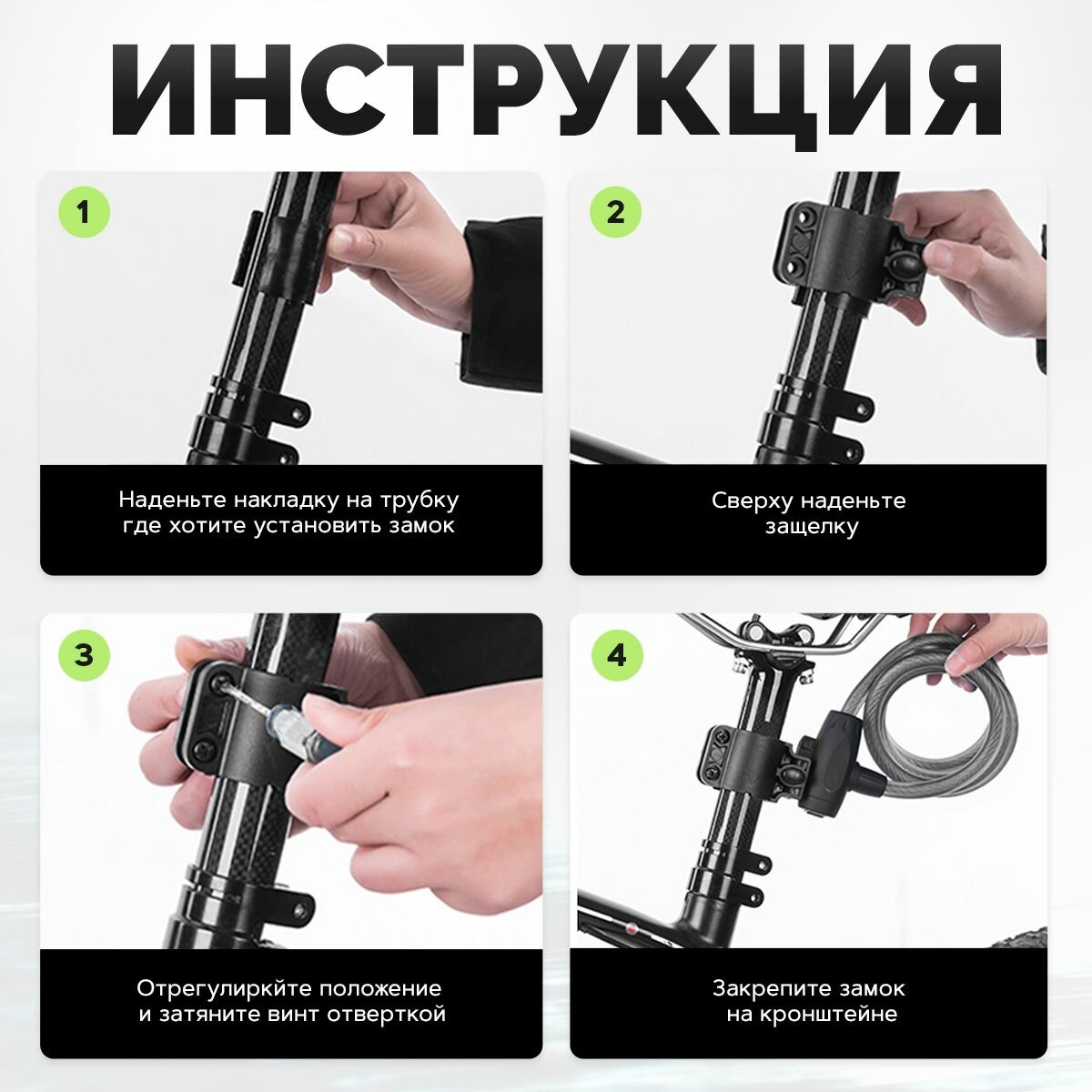 ИНСТРУКЦИЯ

1

Наденьте накладку на трубку где хотите установить замок

2

Сверху наденьте защелку

3

Отрегулиркйте положение и затяните винт отверткой

4

Закрепите замок на кронштейне