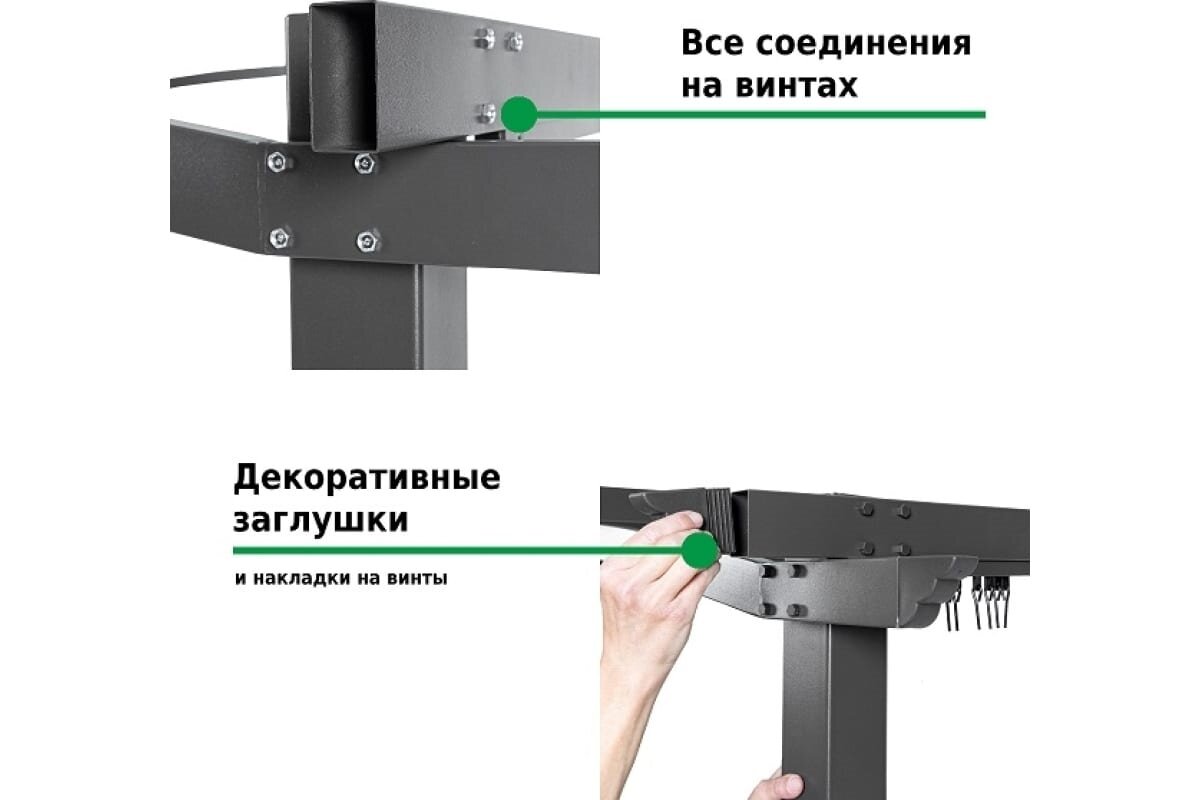 Все соединения на винтах

Декоративные заглушки

и накладки на винты