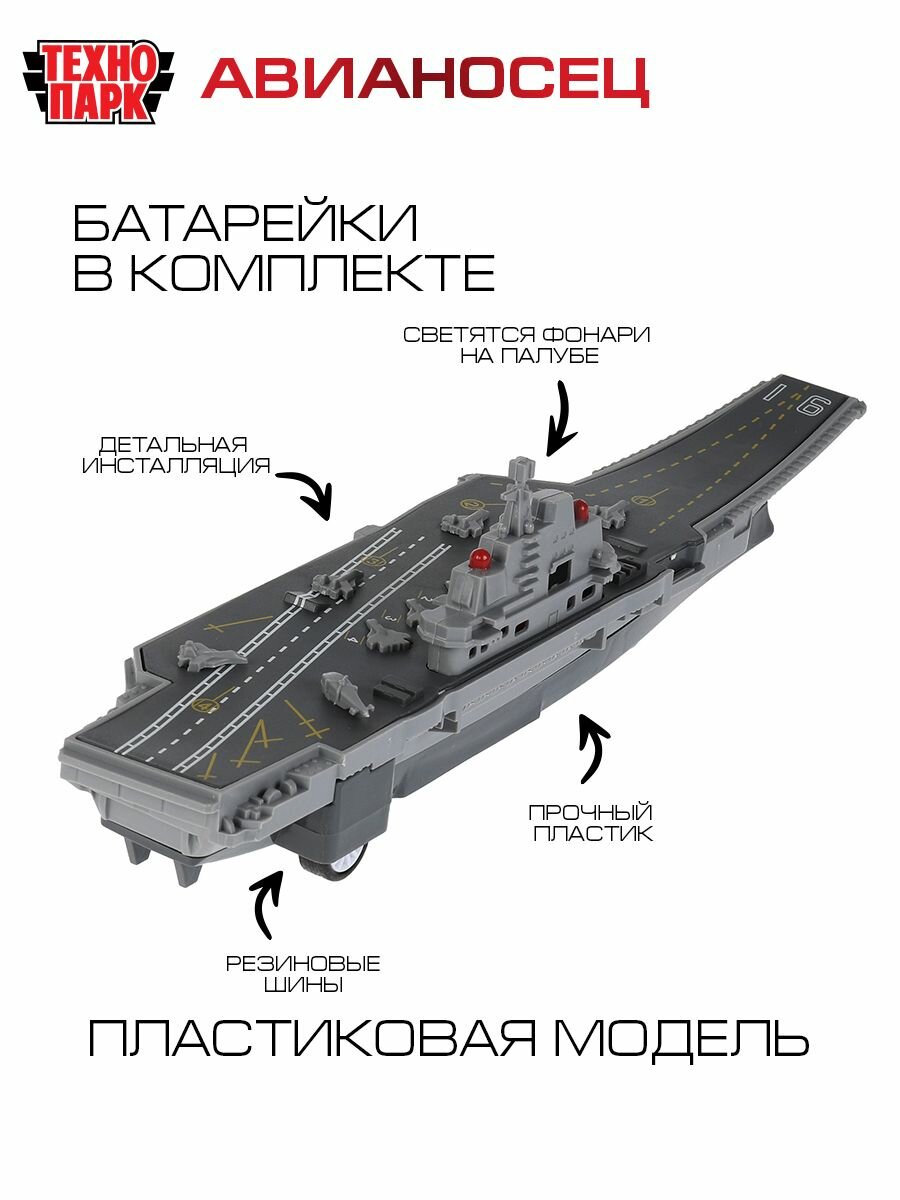 ТЕХНО ПАРК

АВИАНОСЕЦ

БАТАРЕЙКИ В КОМПЛЕКТЕ

СВЕТЯТСЯ ФОНАРИ НА ПАЛУБЕ

ДЕТАЛЬНАЯ ИНСТАЛЛЯЦИЯ

16

ПРОЧНЫЙ ПЛАСТИК

РЕЗИНОВЫЕ ШИНЫ

ПЛАСТИКОВАЯ МОДЕЛЬ