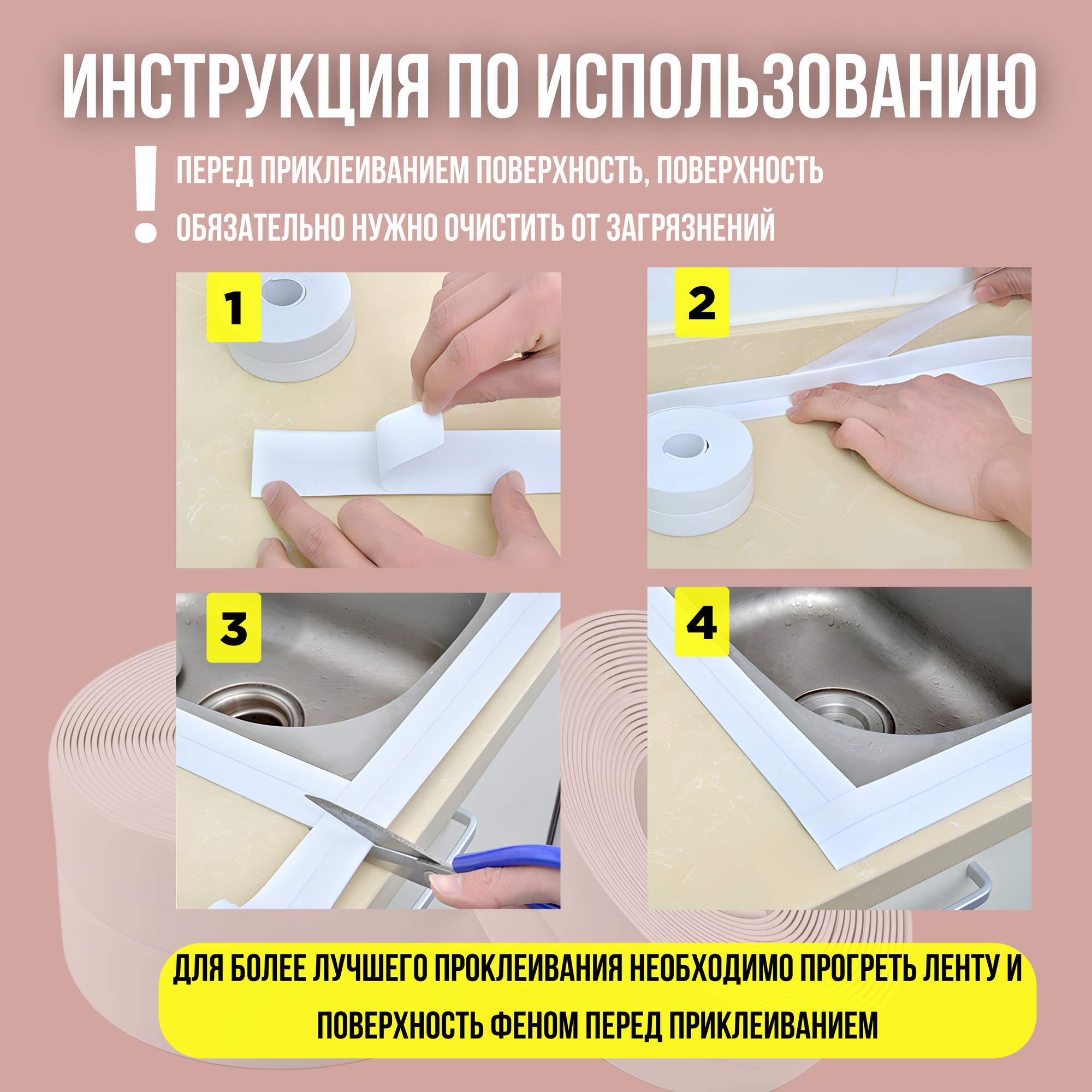 ИНСТРУКЦИЯ ПО ИСПОЛЬЗОВАНИЮ

!

ПЕРЕД ПРИКЛЕИВАНИЕМ ПОВЕРХНОСТЬ, ПОВЕРХНОСТЬ ОБЯЗАТЕЛЬНО НУЖНО ОЧИСТИТЬ ОТ ЗАГРЯЗНЕНИЙ

1

2

3

4

ДЛЯ БОЛЕЕ ЛУЧШЕГО ПРОКЛЕИВАНИЯ НЕОБХОДИМО ПРОГРЕТЬ ЛЕНТУ И ПОВЕРХНОСТЬ ФЕНОМ ПЕРЕД ПРИКЛЕИВАНИЕМ