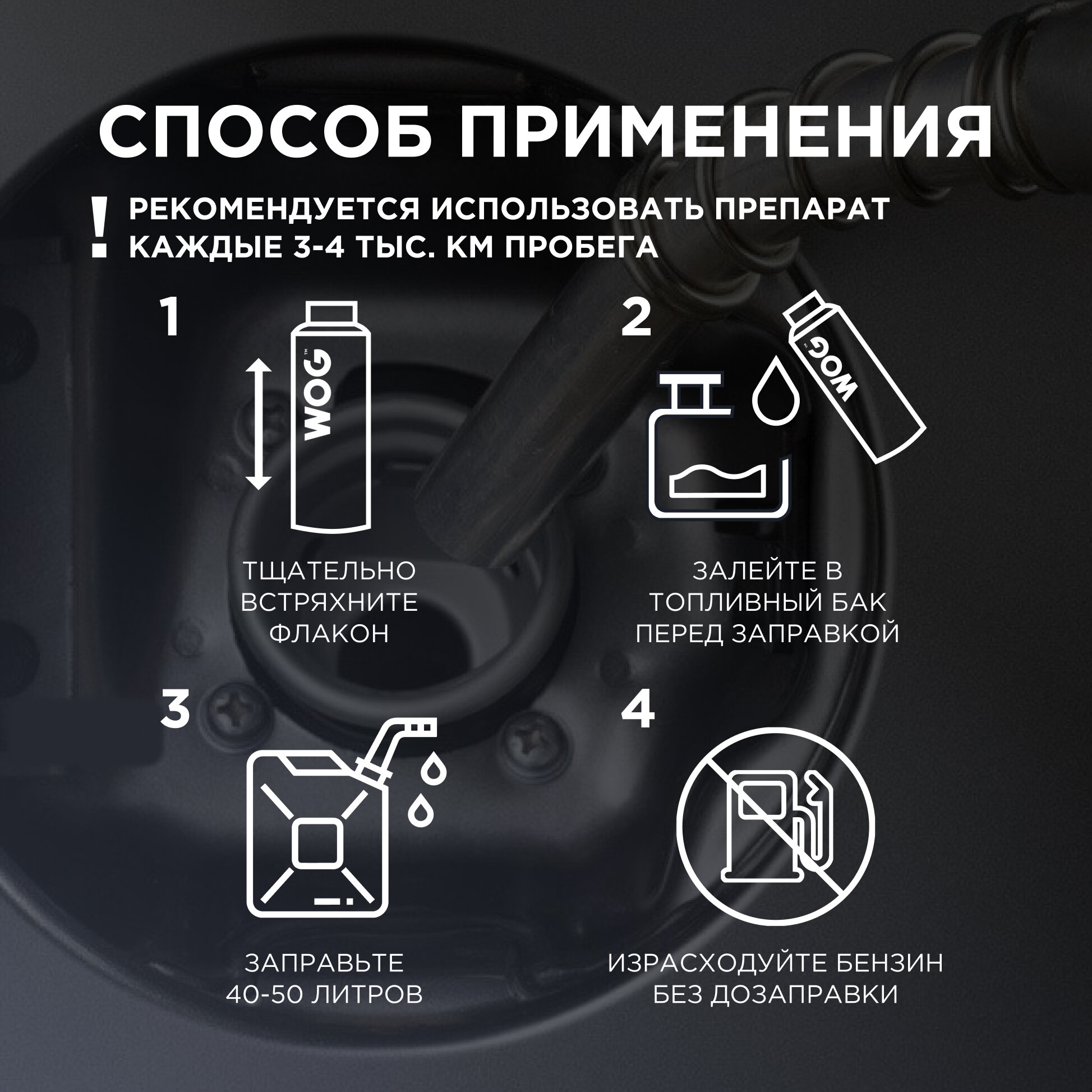 СПОСОБ ПРИМЕНЕНИЯ

! РЕКОМЕНДУЕТСЯ ИСПОЛЬЗОВАТЬ ПРЕПАРАТ КАЖДЫЕ 3-4 ТЫС. КМ ПРОБЕГА

1

WOG™

ТЩАТЕЛЬНО ВСТРЯХНИТЕ ФЛАКОН

2

WOG™

ЗАЛЕЙТЕ В ТОПЛИВНЫЙ БАК ПЕРЕД ЗАПРАВКОЙ

3

ЗАПРАВЬТЕ 40-50 ЛИТРОВ

4

ИЗРАСХОДУЙТЕ БЕНЗИН БЕЗ ДОЗАПРАВКИ