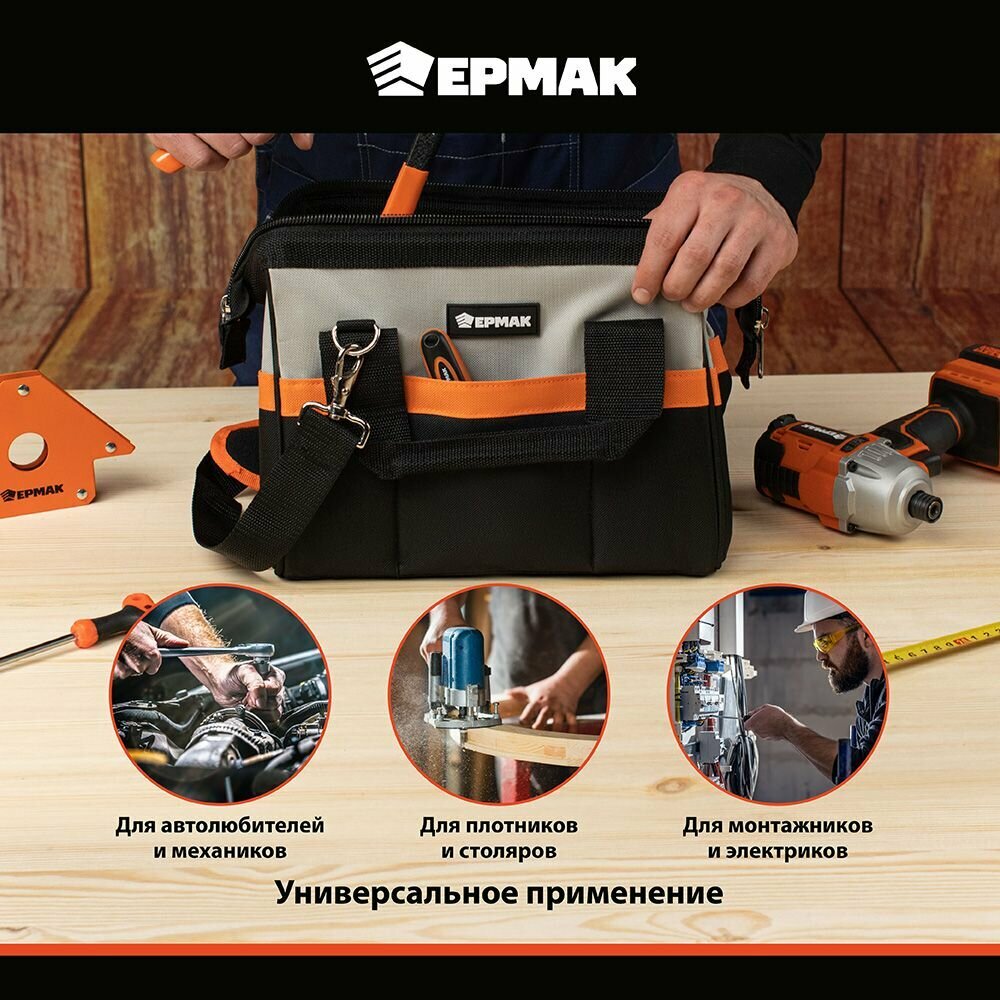 ЕРМАК

ЕРМАК

ЕРМАК

Для автолюбителей и механиков

Для плотников и столяров

Для монтажников и электриков

Универсальное применение