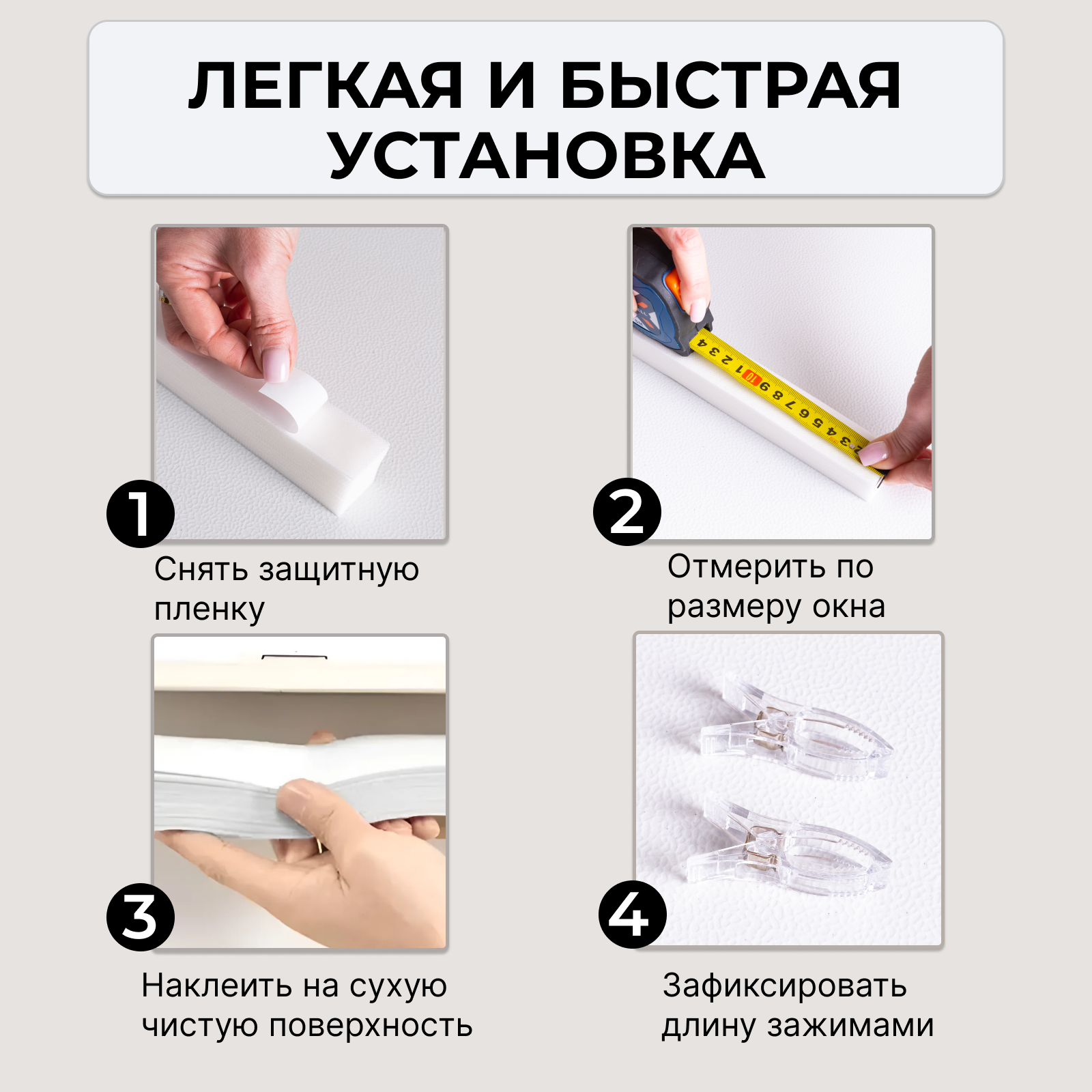 ЛЕГКАЯ И БЫСТРАЯ УСТАНОВКА

1

Снять защитную пленку

2

Отмерить по размеру окна

3

Наклеить на сухую чистую поверхность

4

Зафиксировать длину зажимами