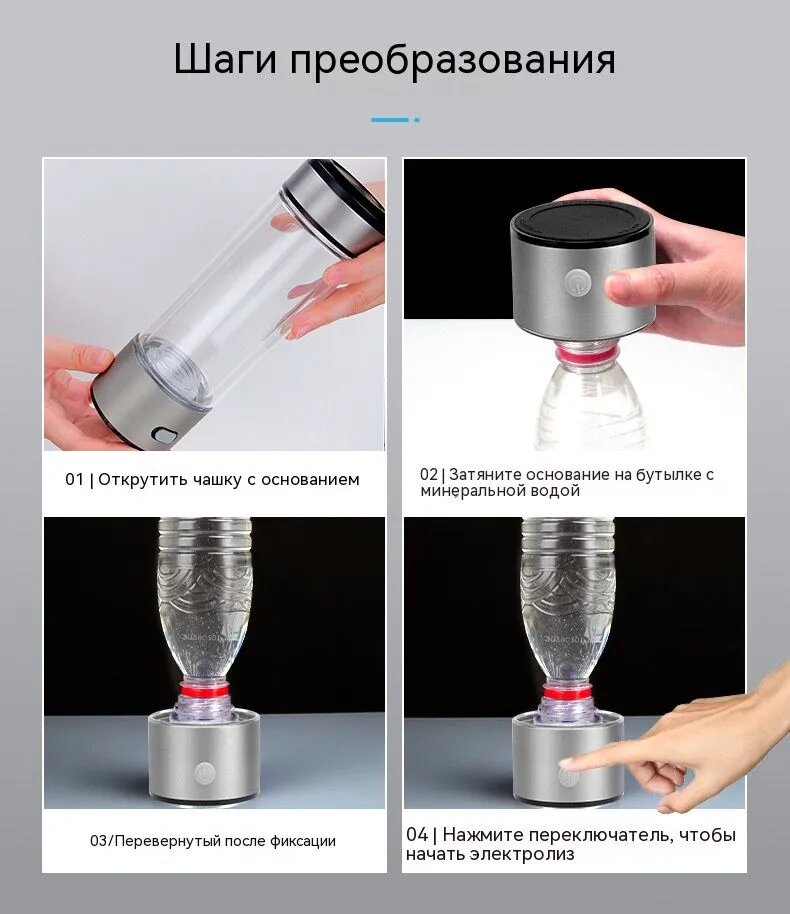 Шаги преобразования

01 | Открутить чашку с основанием

02 | Затяните основание на бутылке с минеральной водой

03/Перевернутый после фиксации

04 | Нажмите переключатель, чтобы начать электролиз