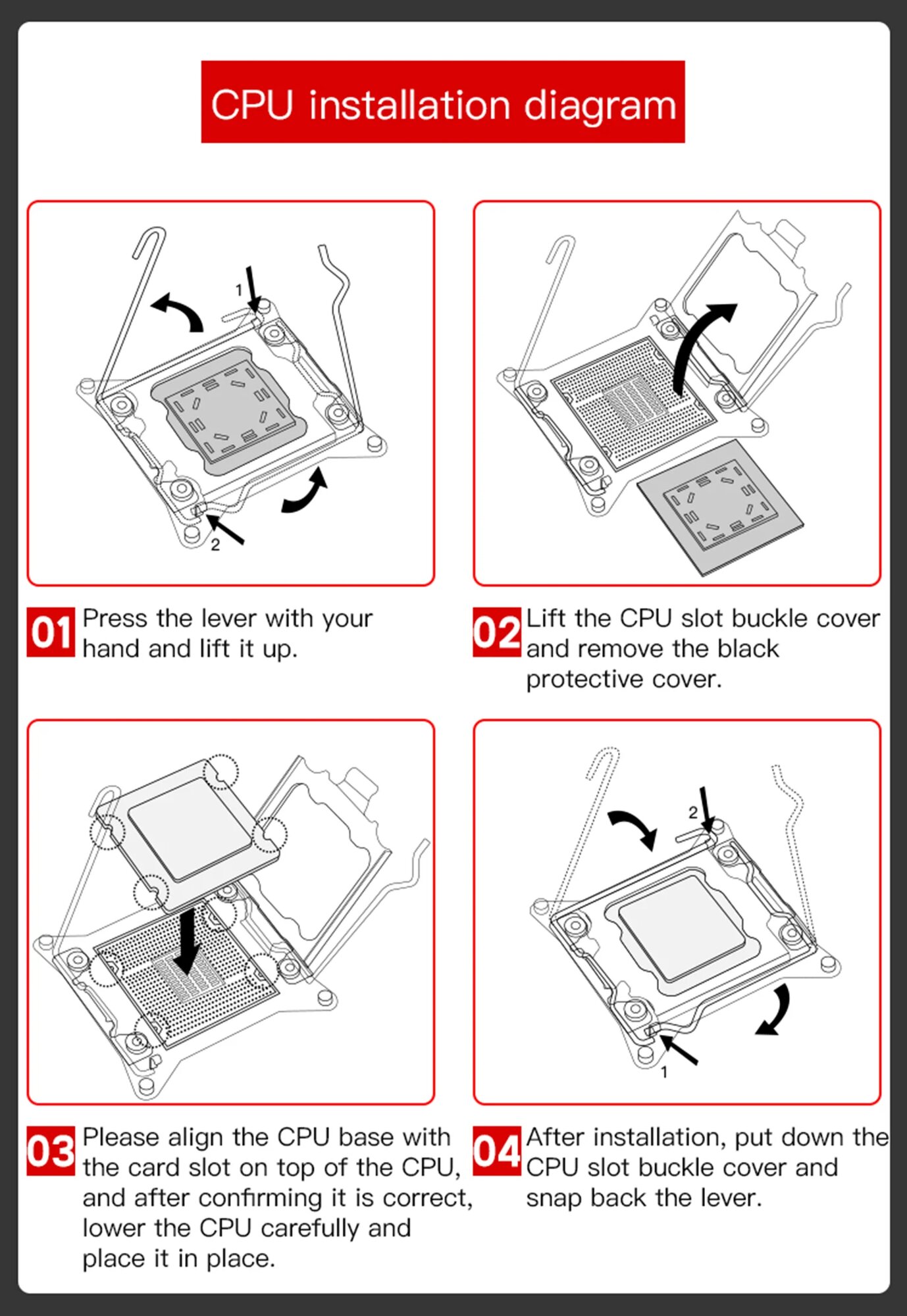 CPU installation diagram

1

2

01 Press the lever with your hand and lift it up.

02 Lift the CPU slot buckle cover and remove the black protective cover.

2

1

03 Please align the CPU base with the card slot on top of the CPU, and after confirming it is correct, lower the CPU carefully and place it in place.

04 After installation, put down the CPU slot buckle cover and snap back the lever.