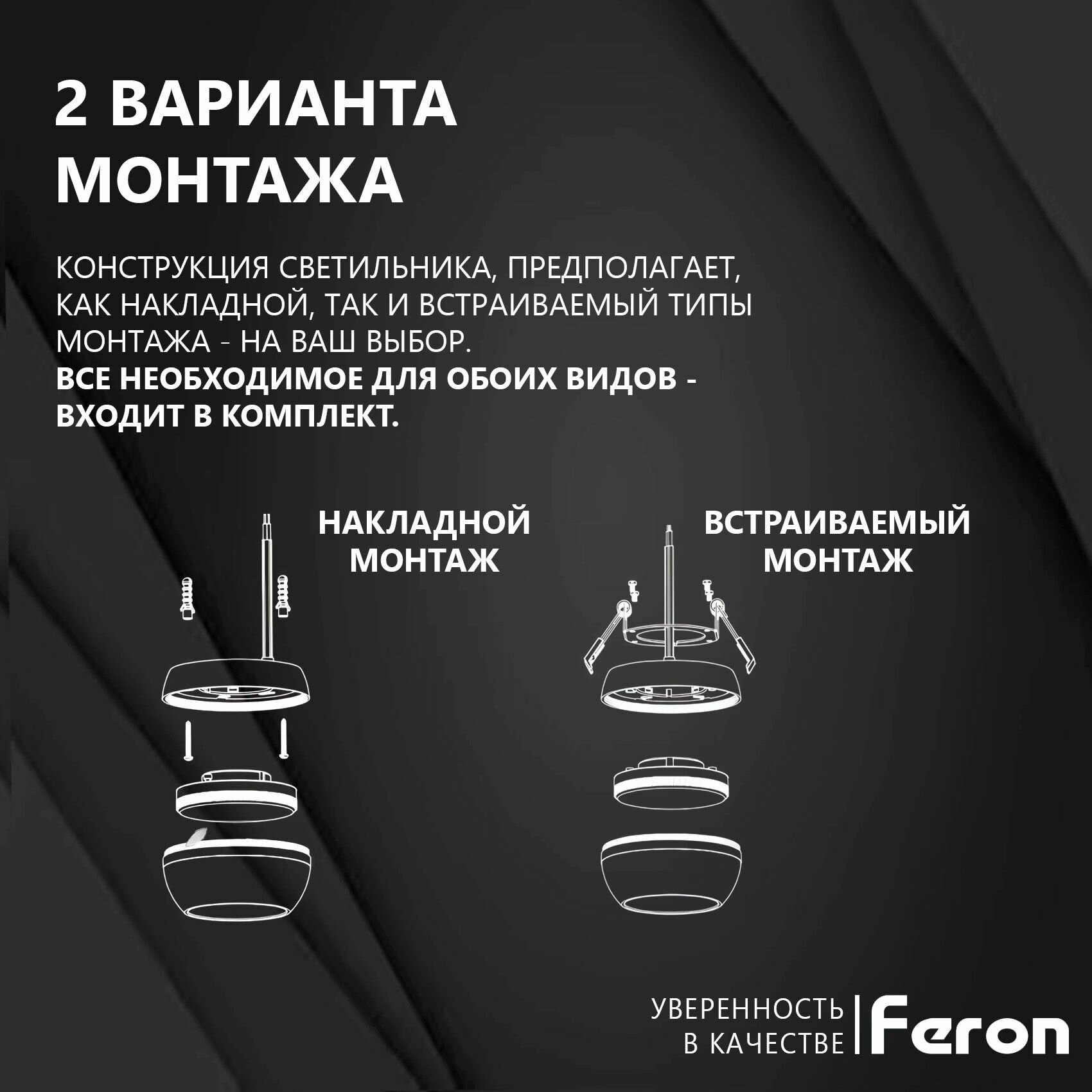 2 ВАРИАНТА МОНТАЖА

КОНСТРУКЦИЯ СВЕТИЛЬНИКА, ПРЕДПОЛАГАЕТ, КАК НАКЛАДНОЙ, ТАК И ВСТРАИВАЕМЫЙ ТИПЫ МОНТАЖА - НА ВАШ ВЫБОР.
ВСЕ НЕОБХОДИМОЕ ДЛЯ ОБОИХ ВИДОВ - ВХОДИТ В КОМПЛЕКТ.

НАКЛАДНОЙ МОНТАЖ

ВСТРАИВАЕМЫЙ МОНТАЖ

УВЕРЕННОСТЬ В КАЧЕСТВЕ

Feron