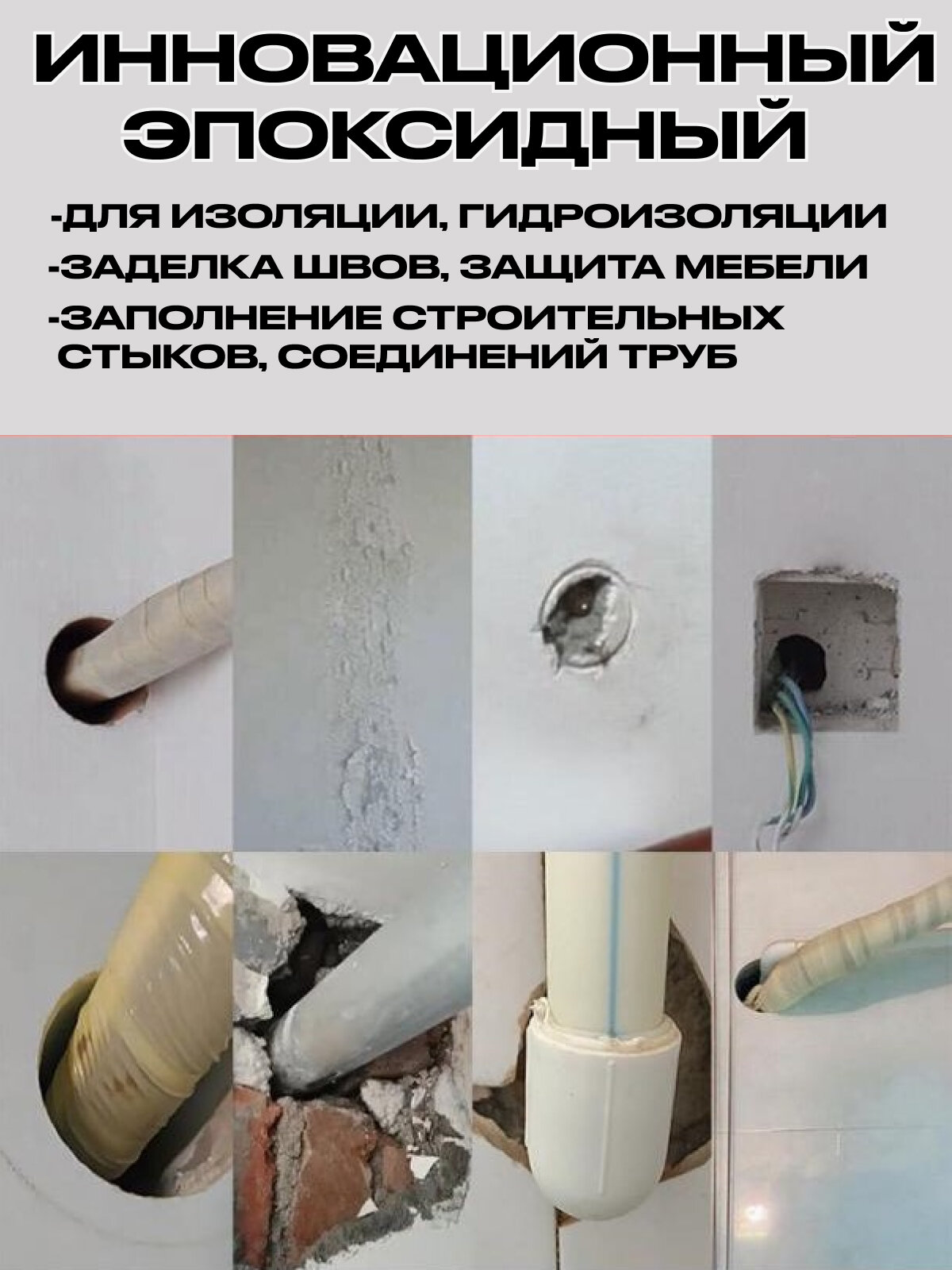 ИННОВАЦИОННЫЙ ЭПОКСИДНЫЙ

-ДЛЯ ИЗОЛЯЦИИ, ГИДРОИЗОЛЯЦИИ
-ЗАДЕЛКА ШВОВ, ЗАЩИТА МЕБЕЛИ
-ЗАПОЛНЕНИЕ СТРОИТЕЛЬНЫХ СТЫКОВ, СОЕДИНЕНИЙ ТРУБ