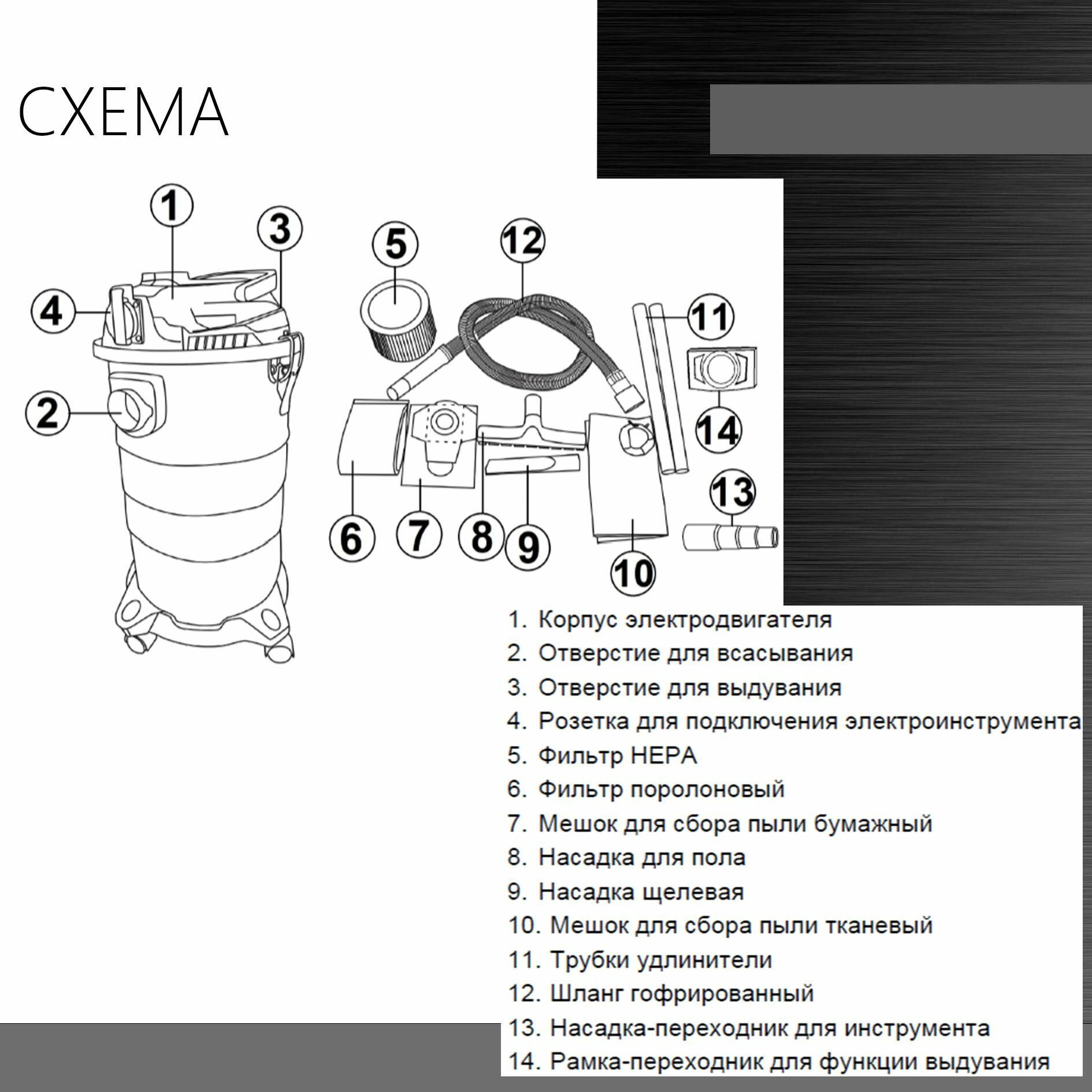 СХЕМА

1 3 4 2 5 12 11 14 6 7 8 9 10 13

1. Корпус электродвигателя
2. Отверстие для всасывания
3. Отверстие для выдувания
4. Розетка для подключения электроинструмента
5. Фильтр HEPA
6. Фильтр поролоновый
7. Мешок для сбора пыли бумажный
8. Насадка для пола
9. Насадка щелевая
10. Мешок для сбора пыли тканевый
11. Трубки удлинители
12. Шланг гофрированный
13. Насадка-переходник для инструмента
14. Рамка-переходник для функции выдувания