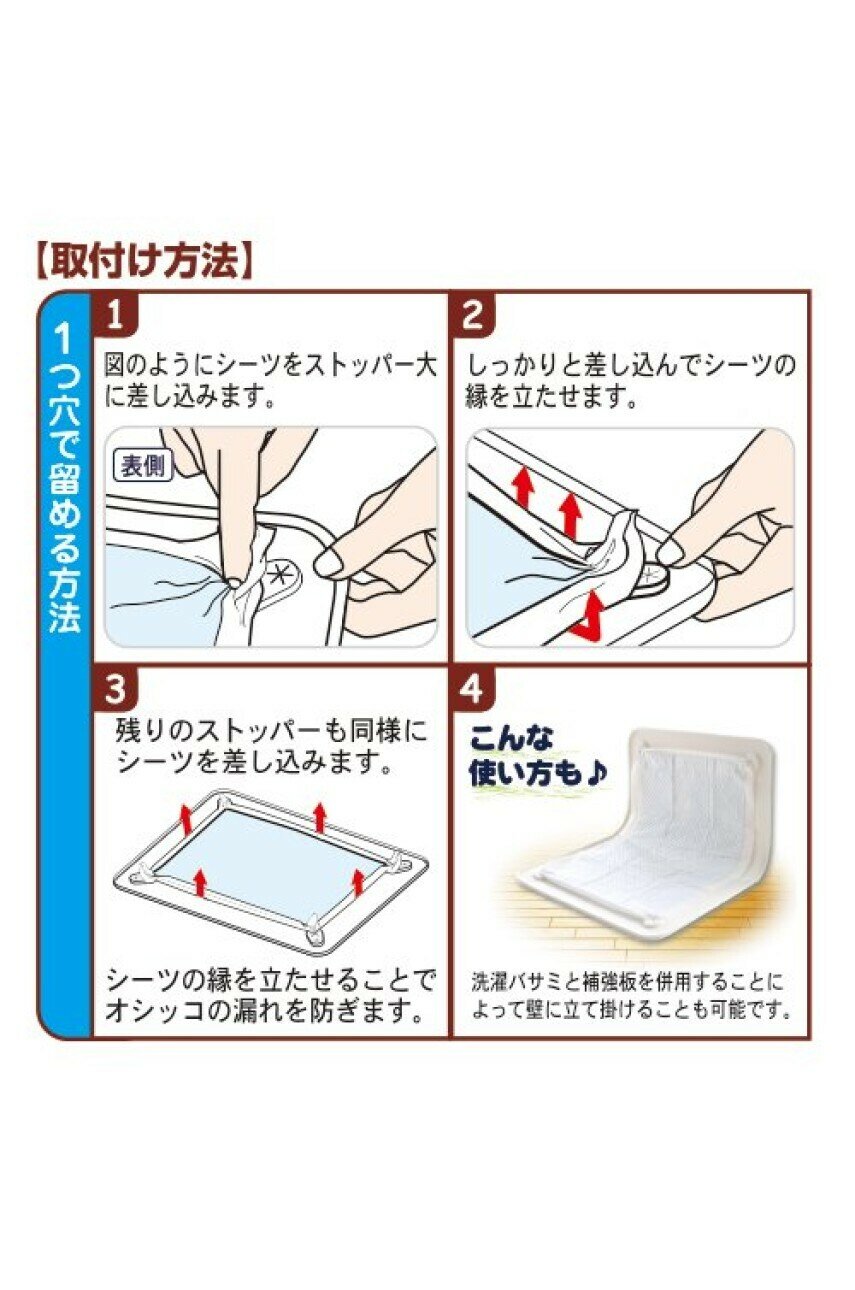 【取付け方法】

1つ穴で留める方法

1
図のようにシーツをストッパー大に差し込みます。

表側

2
しっかりと差し込んでシーツの縁を立たせます。

3
残りのストッパーも同様にシーツを差し込みます。

シーツの縁を立たせることでオシッコの漏れを防ぎます。

4
こんな使い方も♪

洗濯バサミと補強板を併用することによって壁に立て掛けることも可能です。