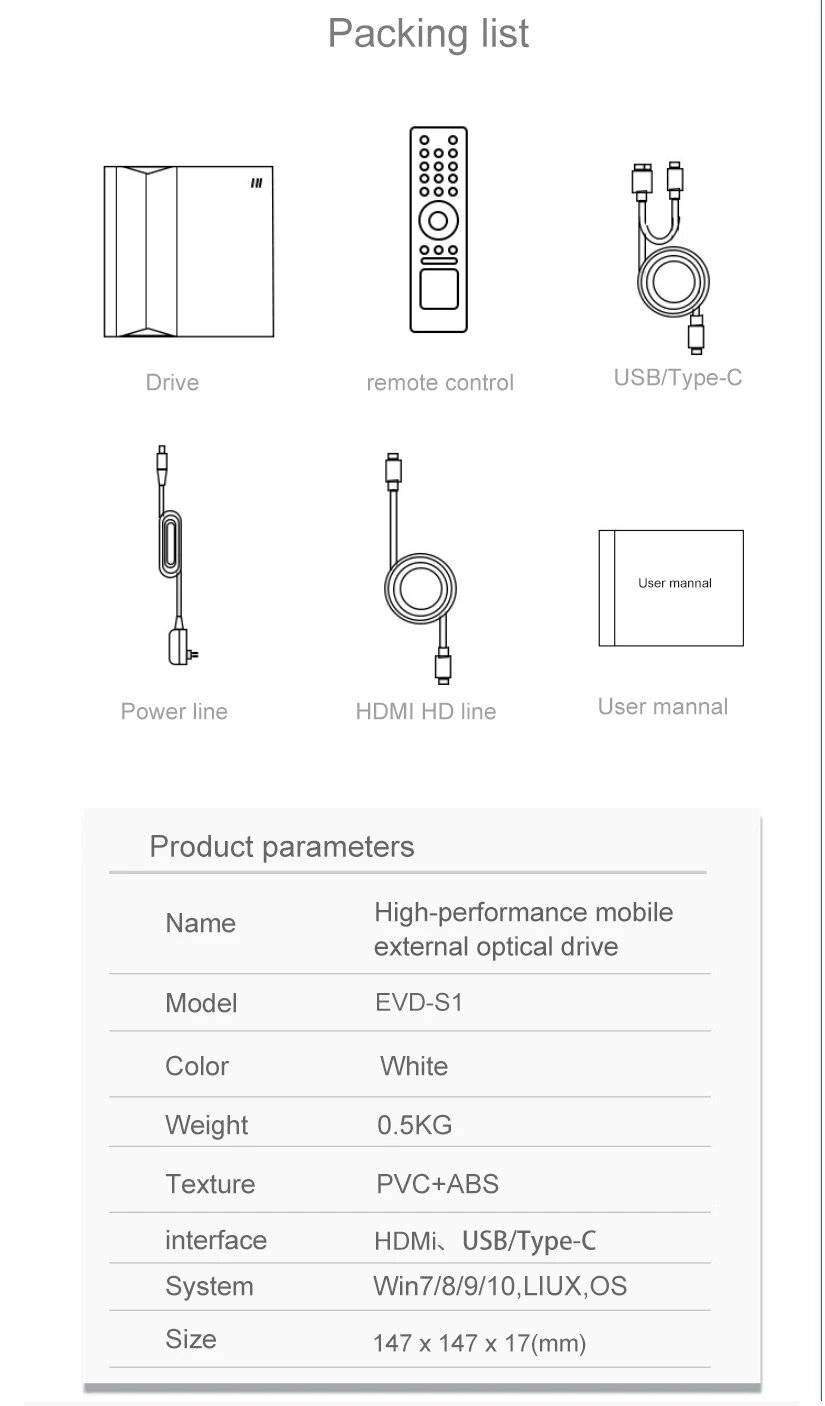 Packing list

Drive

remote control

USB/Type-C

Power line

HDMI HD line

User mannal

User mannal

Product parameters

| Name | High-performance mobile external optical drive |
|---|---|
| Model | EVD-S1 |
| Color | White |
| Weight | 0.5KG |
| Texture | PVC+ABS |
| interface | HDMi、USB/Type-C |
| System | Win7/8/9/10,LIUX,OS |
| Size | 147 x 147 x 17(mm) |