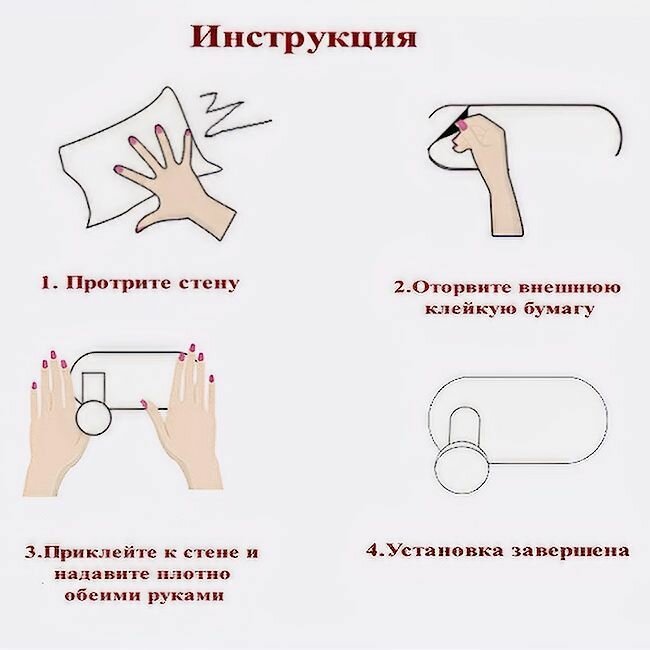 Инструкция

1. Протрите стену

2.Оторвите внешнюю клейкую бумагу

3.Приклейте к стене и надавите плотно обеими руками

4.Установка завершена