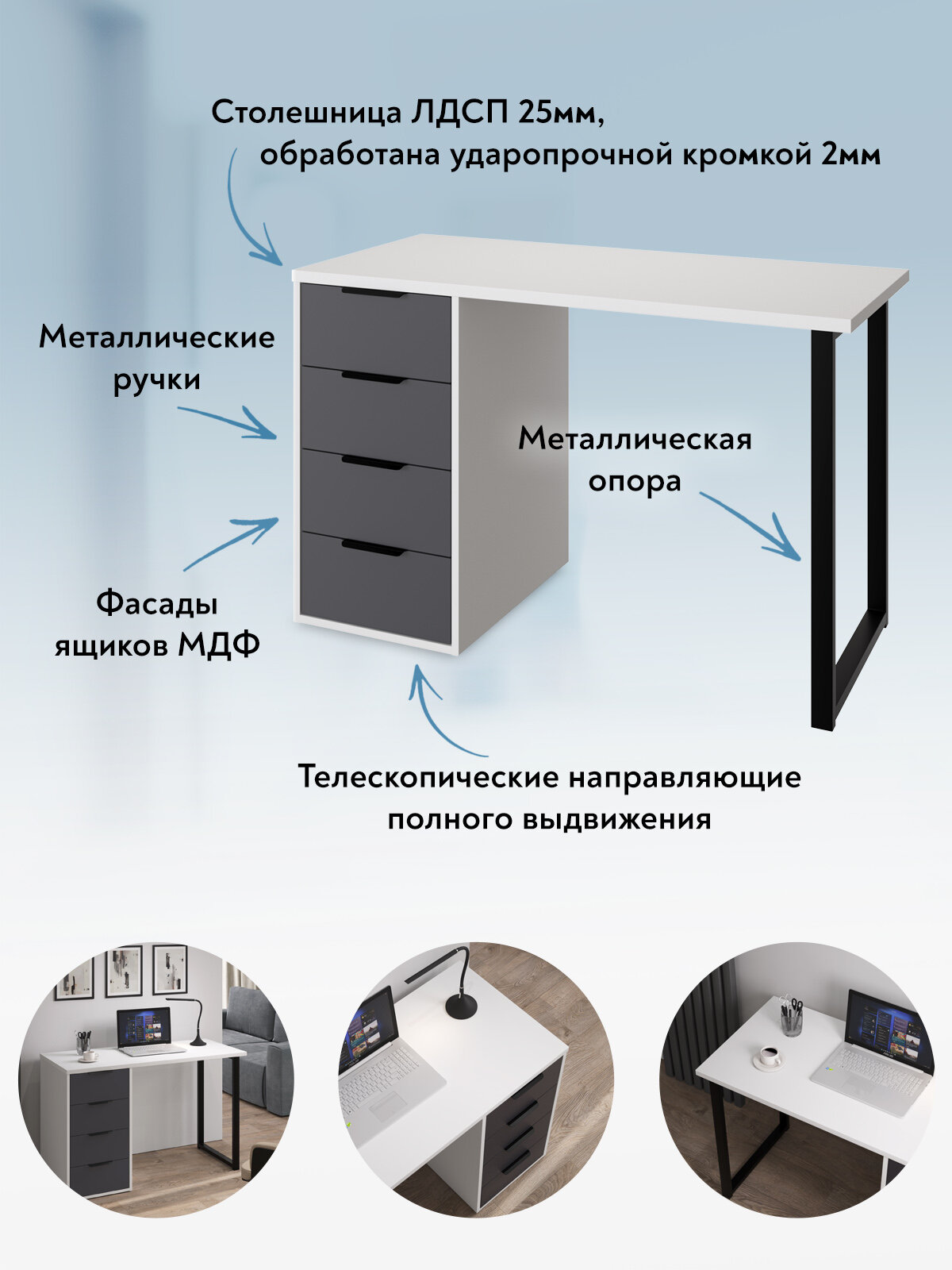 Столешница ЛДСП 25мм,
обработана ударопрочной кромкой 2мм

Металлические
ручки

Металлическая
опора

Фасады
ящиков МДФ

Телескопические направляющие
полного выдвижения