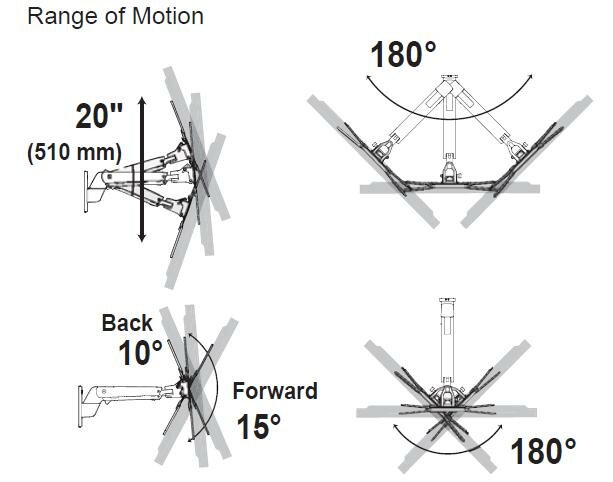 Range of Motion

20"
(510 mm)

180°

Back
10°

Forward
15°

180°