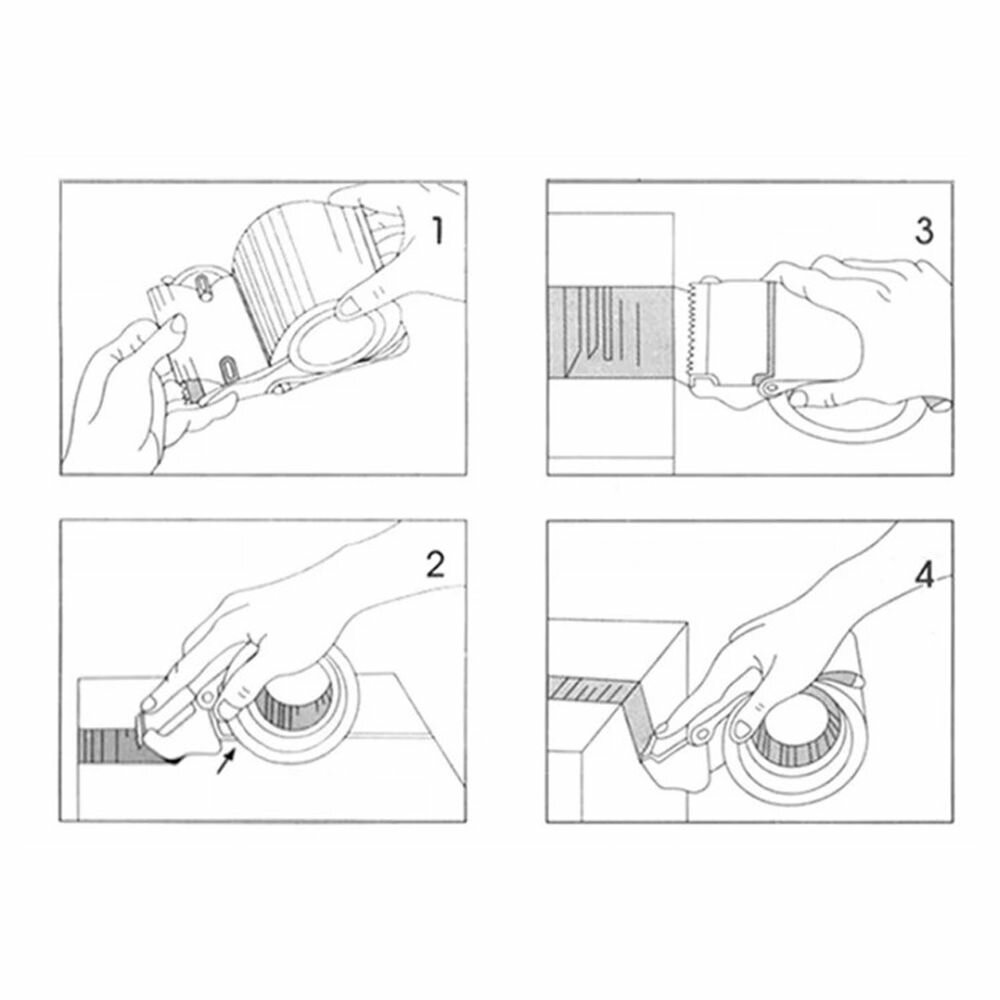 1

3

2

4