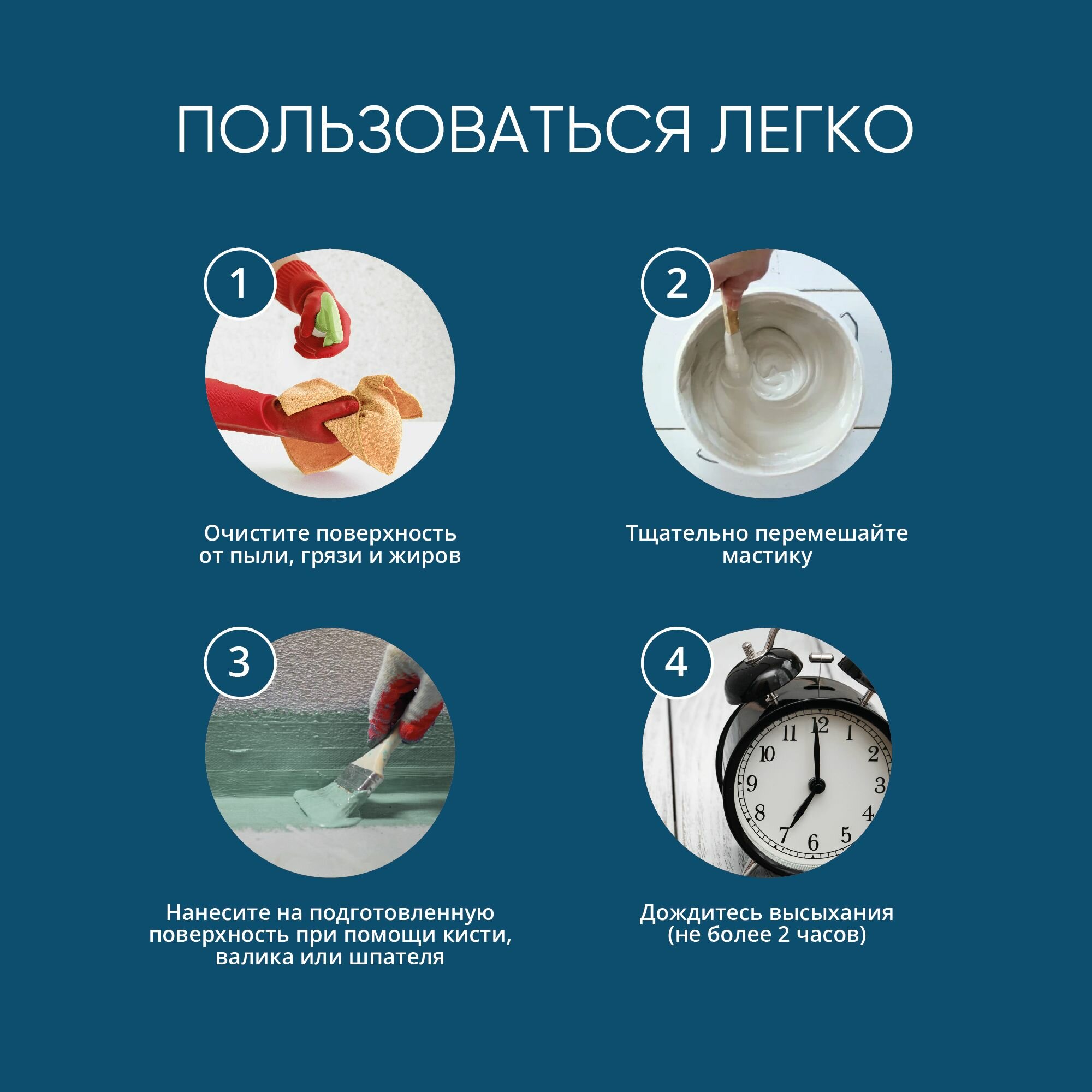 ПОЛЬЗОВАТЬСЯ ЛЕГКО

1

Очистите поверхность от пыли, грязи и жиров

2

Тщательно перемешайте мастику

3

Нанесите на подготовленную поверхность при помощи кисти, валика или шпателя

4

11 12 1
10 2
9 3
8 4
7 6 5

Дождитесь высыхания (не более 2 часов)