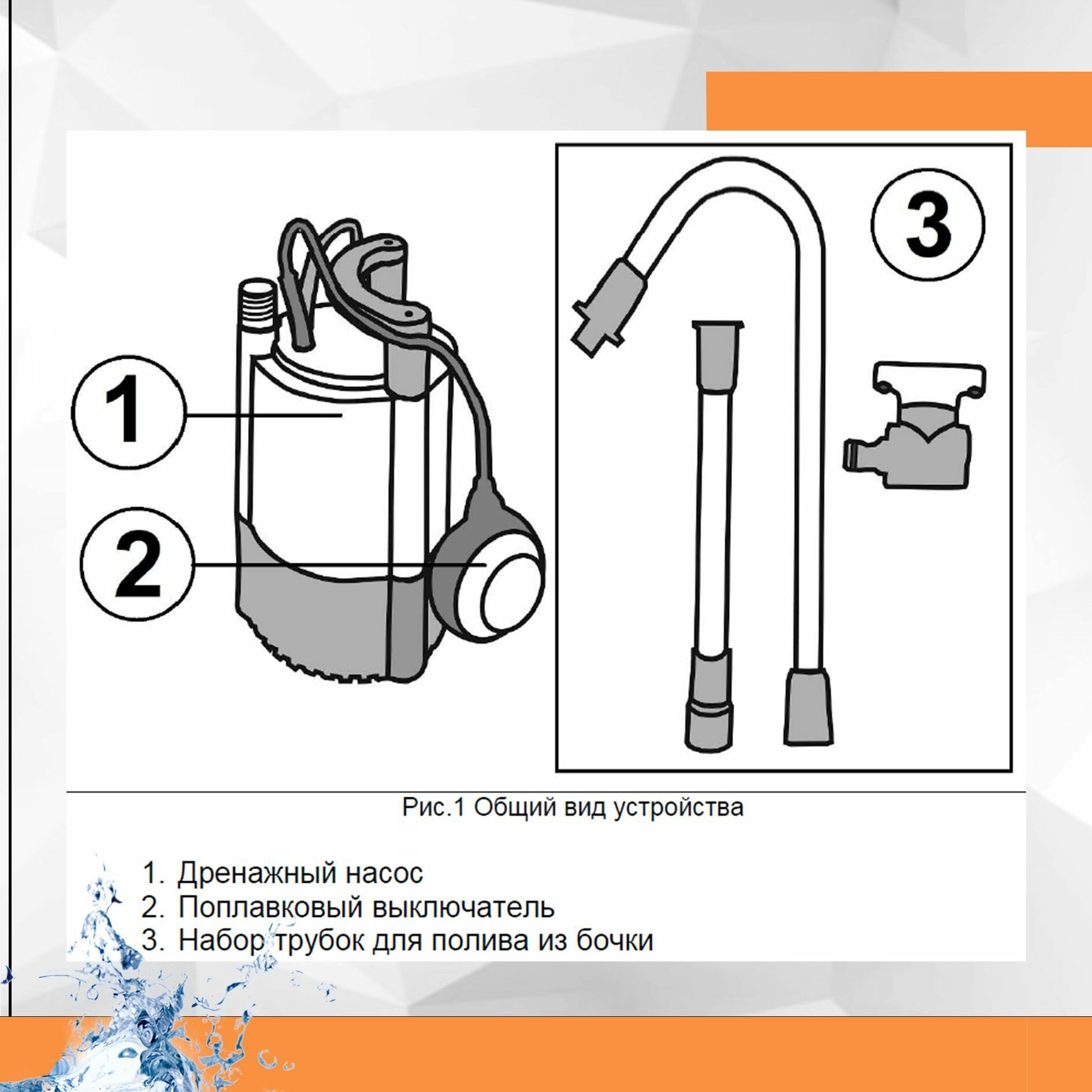 1

2

3

Рис.1 Общий вид устройства

1. Дренажный насос
2. Поплавковый выключатель
3. Набор трубок для полива из бочки