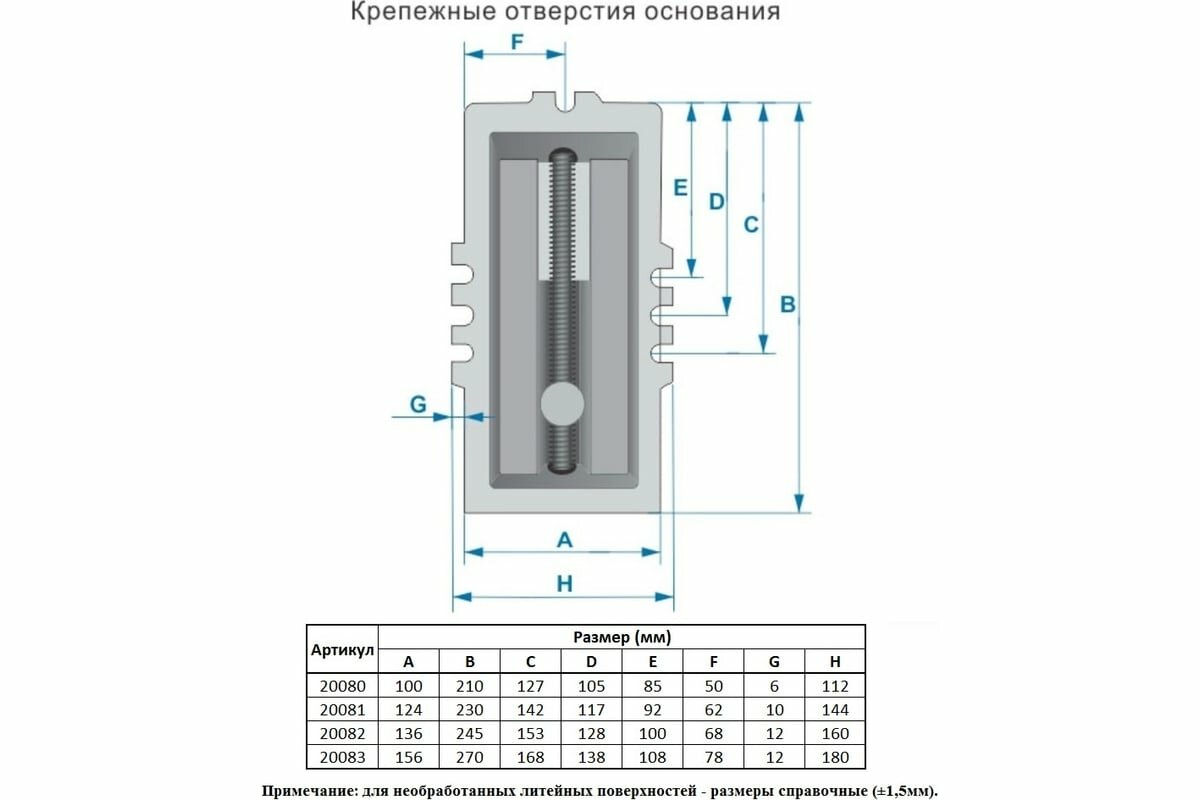 Крепежные отверстия основания

F

E

D

C

B

G

A

H

| Артикул | Размер (мм) | | | | | | | |
|---|---|---|---|---|---|---|---|---|
| | A | B | C | D | E | F | G | H |
| 20080 | 100 | 210 | 127 | 105 | 85 | 50 | 6 | 112 |
| 20081 | 124 | 230 | 142 | 117 | 92 | 62 | 10 | 144 |
| 20082 | 136 | 245 | 153 | 128 | 100 | 68 | 12 | 160 |
| 20083 | 156 | 270 | 168 | 138 | 108 | 78 | 12 | 180 |

Примечание: для необработанных литейных поверхностей - размеры справочные (±1,5мм).