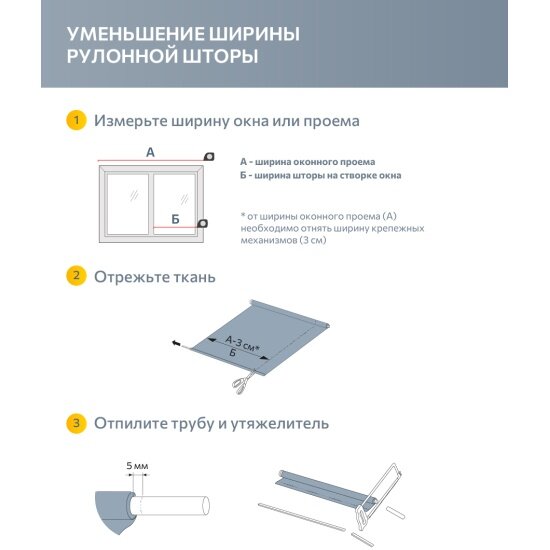 УМЕНЬШЕНИЕ ШИРИНЫ РУЛОННОЙ ШТОРЫ

1 Измерьте ширину окна или проема

А

Б

А - ширина оконного проема
Б - ширина шторы на створке окна

* от ширины оконного проема (А) необходимо отнять ширину крепежных механизмов (3 см)

2 Отрежьте ткань

А-3 см*
Б

3 Отпилите трубу и утяжелитель

5 мм