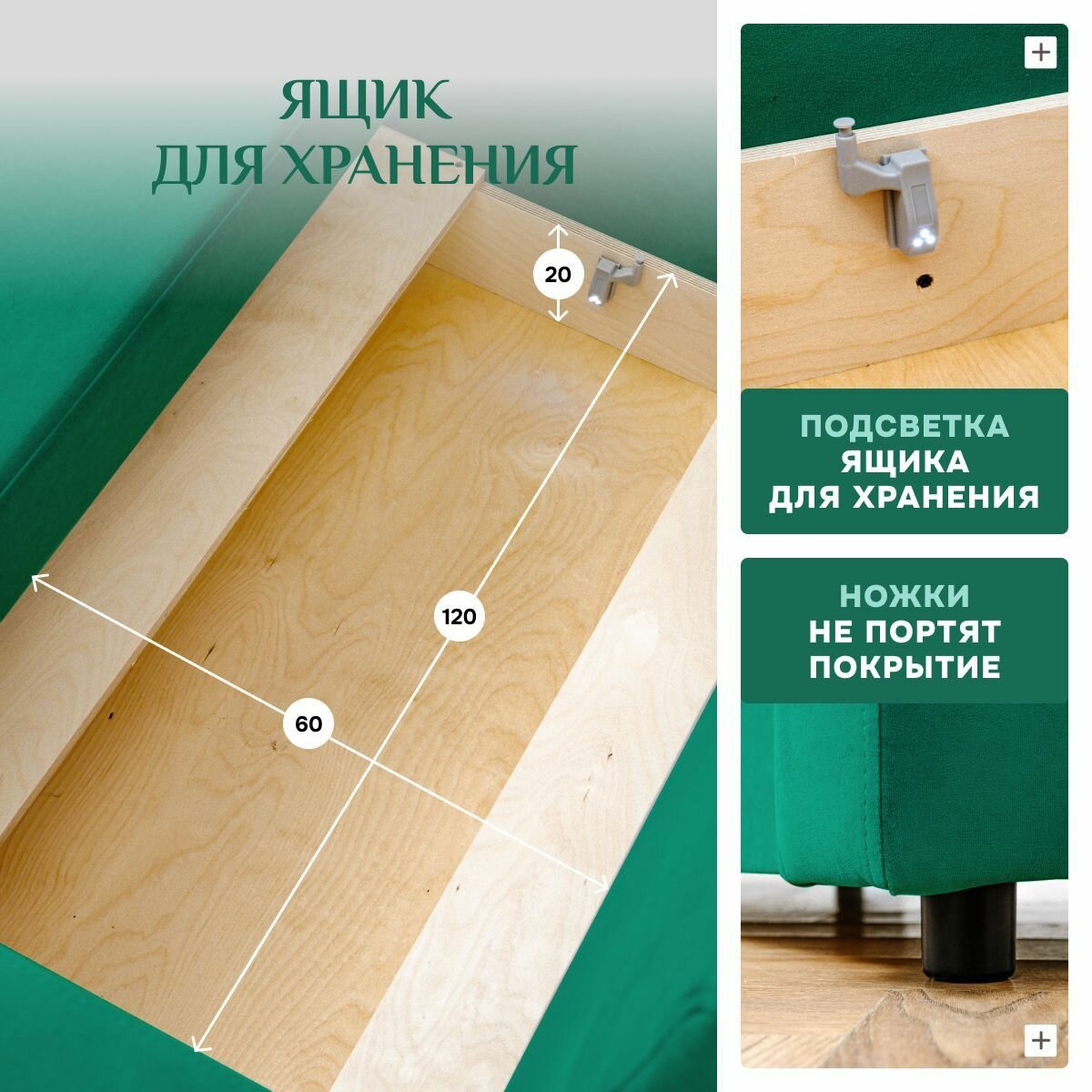 ЯЩИК ДЛЯ ХРАНЕНИЯ

20

120

60

+

ПОДСВЕТКА ЯЩИКА ДЛЯ ХРАНЕНИЯ

НОЖКИ НЕ ПОРТЯТ ПОКРЫТИЕ

+