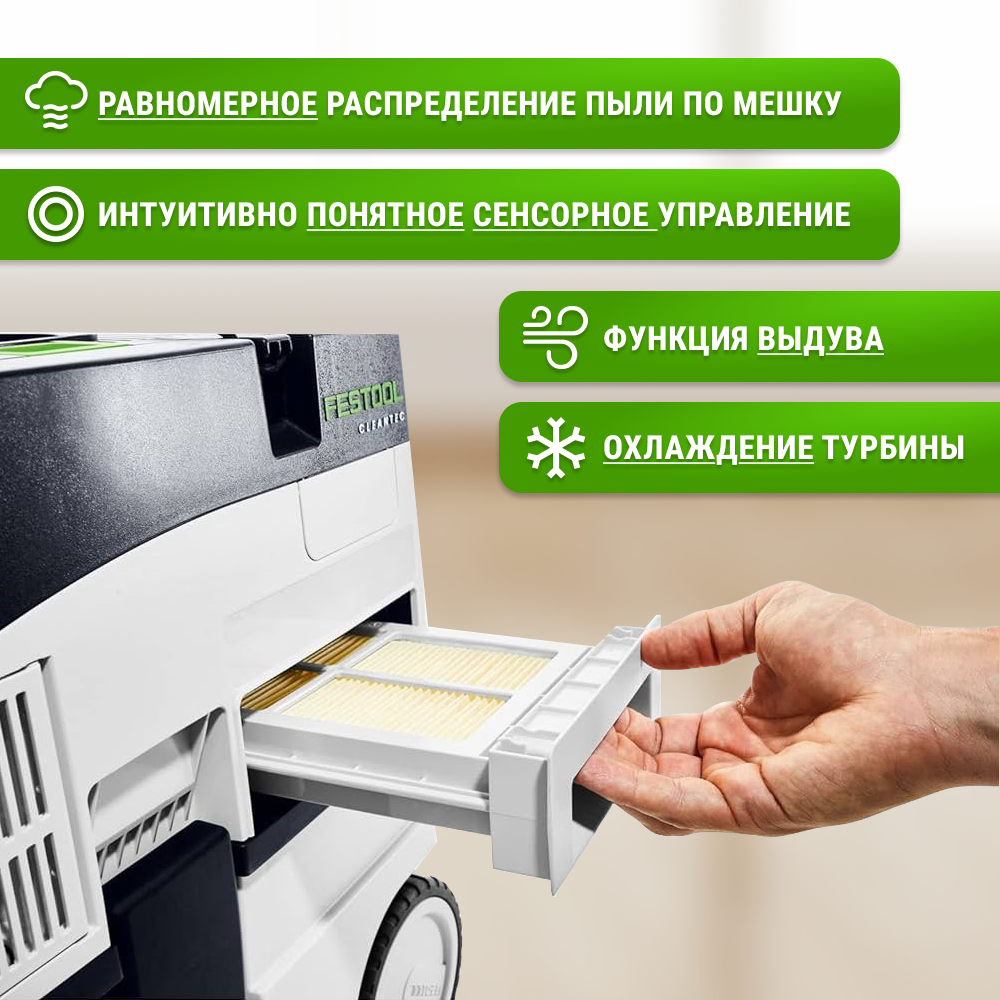 РАВНОМЕРНОЕ РАСПРЕДЕЛЕНИЕ ПЫЛИ ПО МЕШКУ

ИНТУИТИВНО ПОНЯТНОЕ СЕНСОРНОЕ УПРАВЛЕНИЕ

ФУНКЦИЯ ВЫДУВА

ОХЛАЖДЕНИЕ ТУРБИНЫ

FESTOOL
CLEANTEC