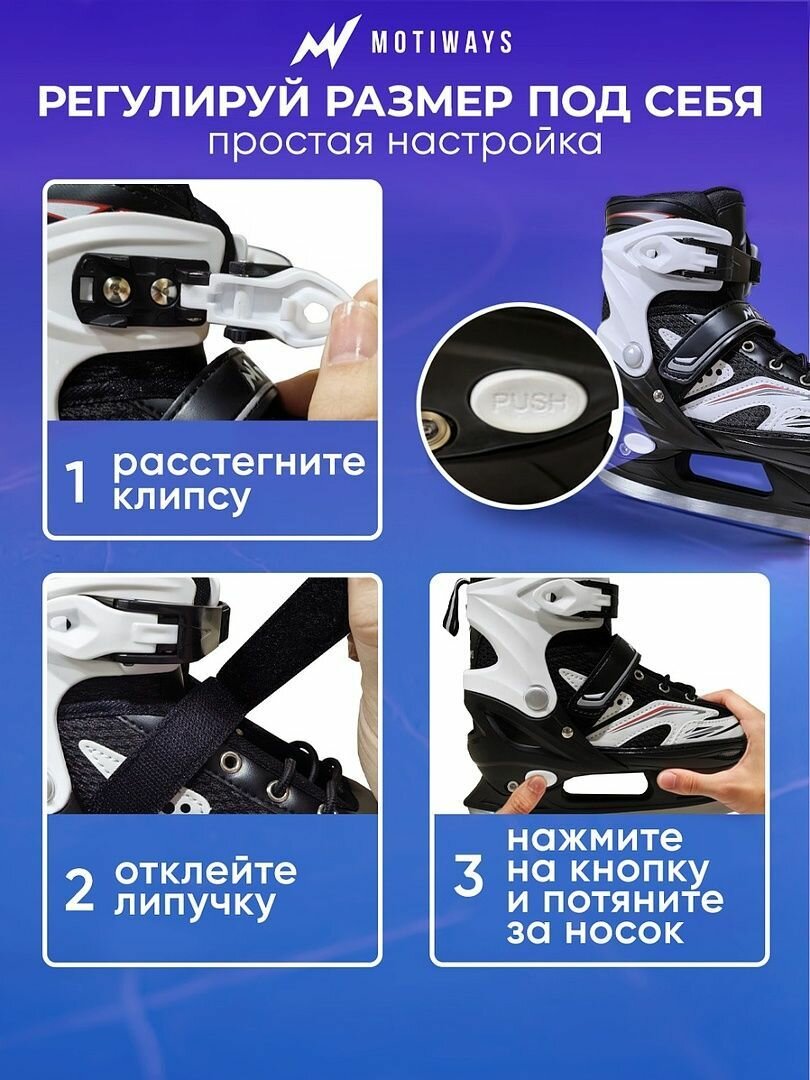 MOTIWAYS

РЕГУЛИРУЙ РАЗМЕР ПОД СЕБЯ
простая настройка

PUSH

1 расстегните клипсу

2 отклейте липучку

3 нажмите на кнопку и потяните за носок