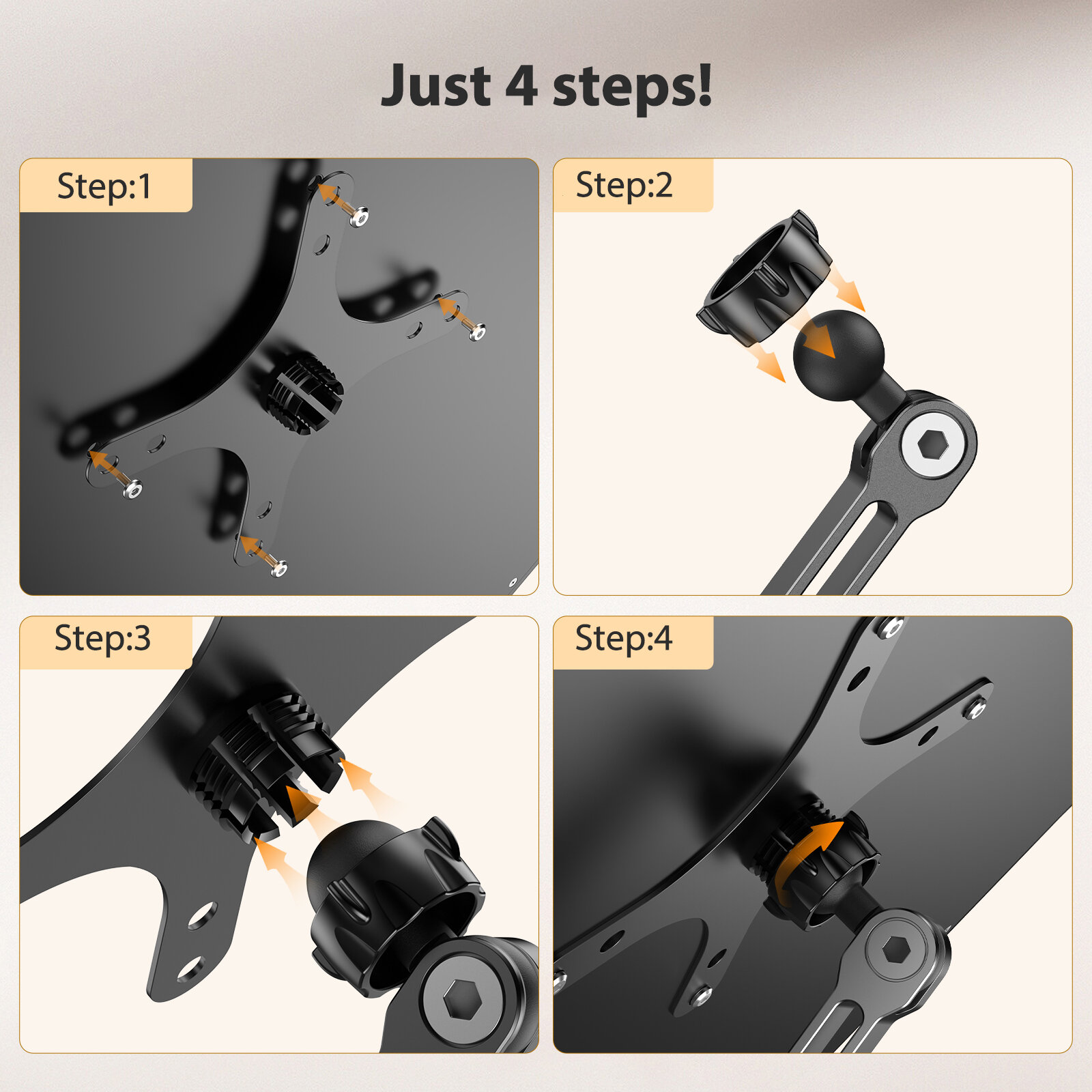 Just 4 steps!

Step:1

Step:2

Step:3

Step:4