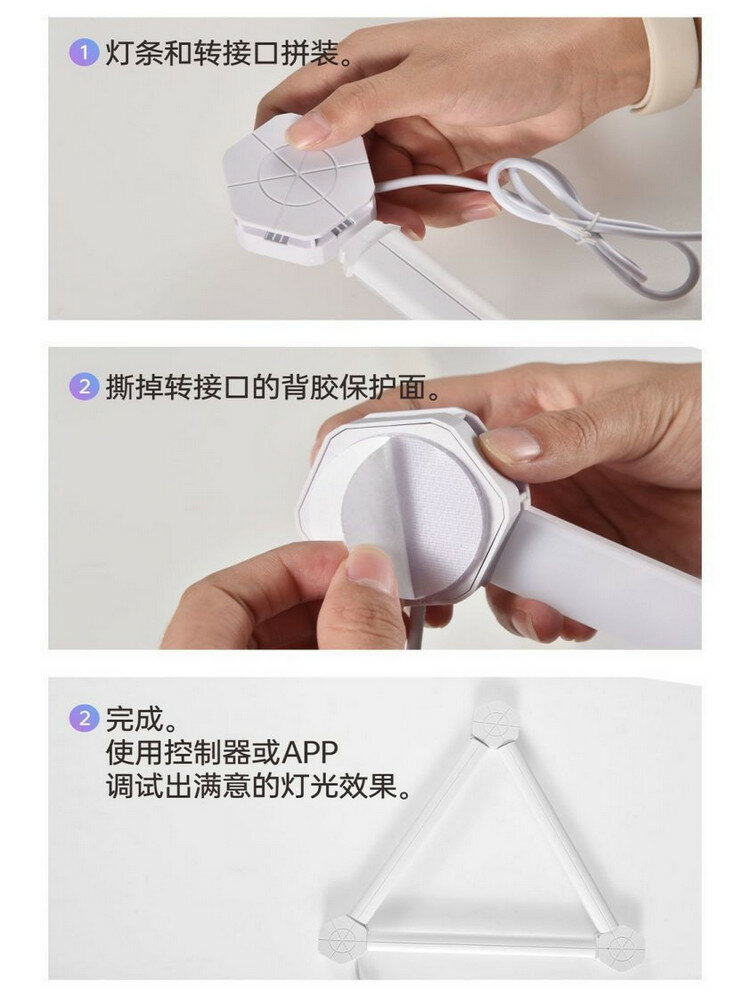 1 灯条和转接口拼装。

2 撕掉转接口的背胶保护面。

2 完成。
使用控制器或APP
调试出满意的灯光效果。