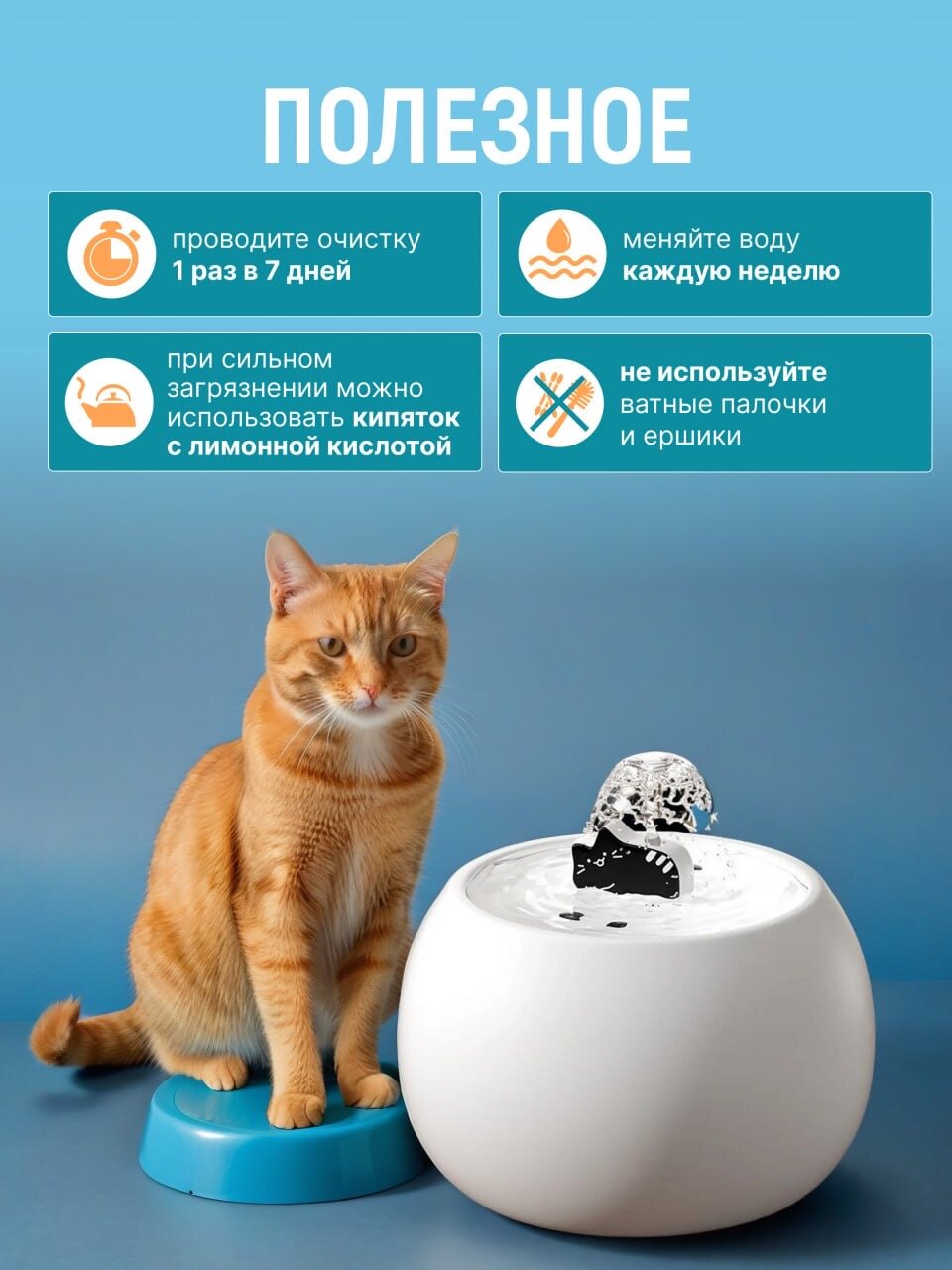 ПОЛЕЗНОЕ

проводите очистку 1 раз в 7 дней

меняйте воду каждую неделю

при сильном загрязнении можно использовать кипяток с лимонной кислотой

не используйте ватные палочки и ершики