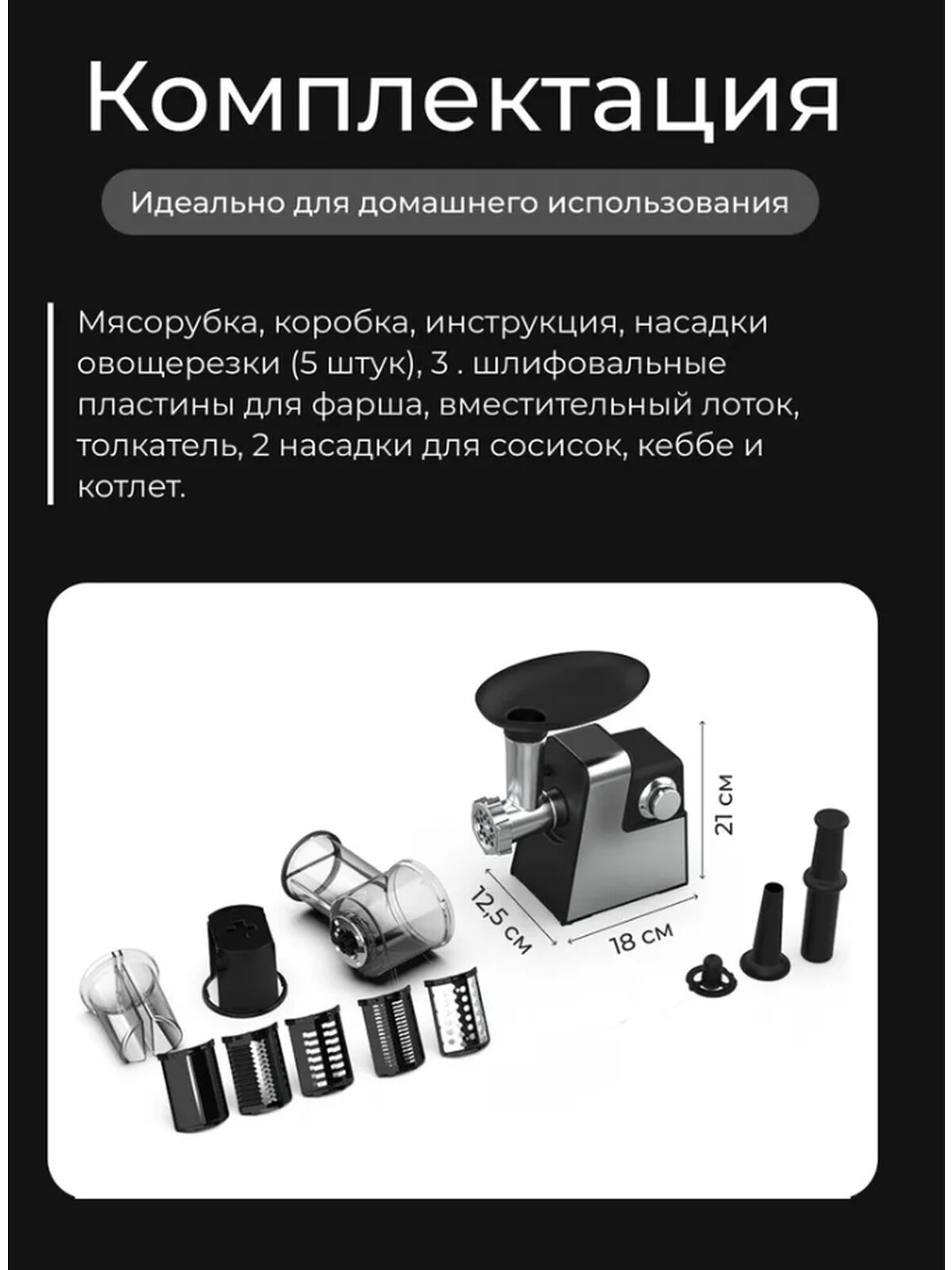 Комплектация

Идеально для домашнего использования

Мясорубка, коробка, инструкция, насадки овощерезки (5 штук), 3 . шлифовальные пластины для фарша, вместительный лоток, толкатель, 2 насадки для сосисок, кеббе и котлет.

21 см

12,5 см

18 см