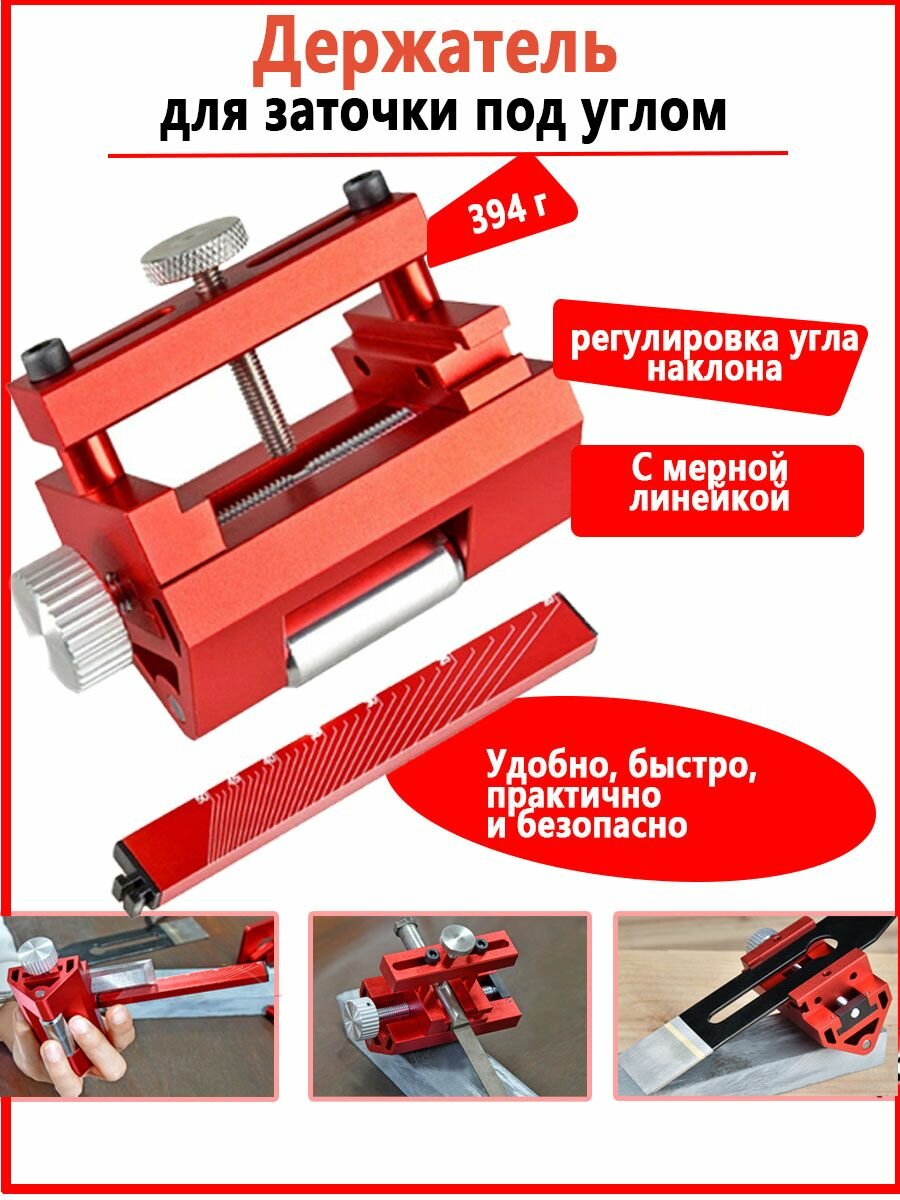 Держатель
для заточки под углом

394 г

регулировка угла наклона

С мерной линейкой

Удобно, быстро, практично и безопасно