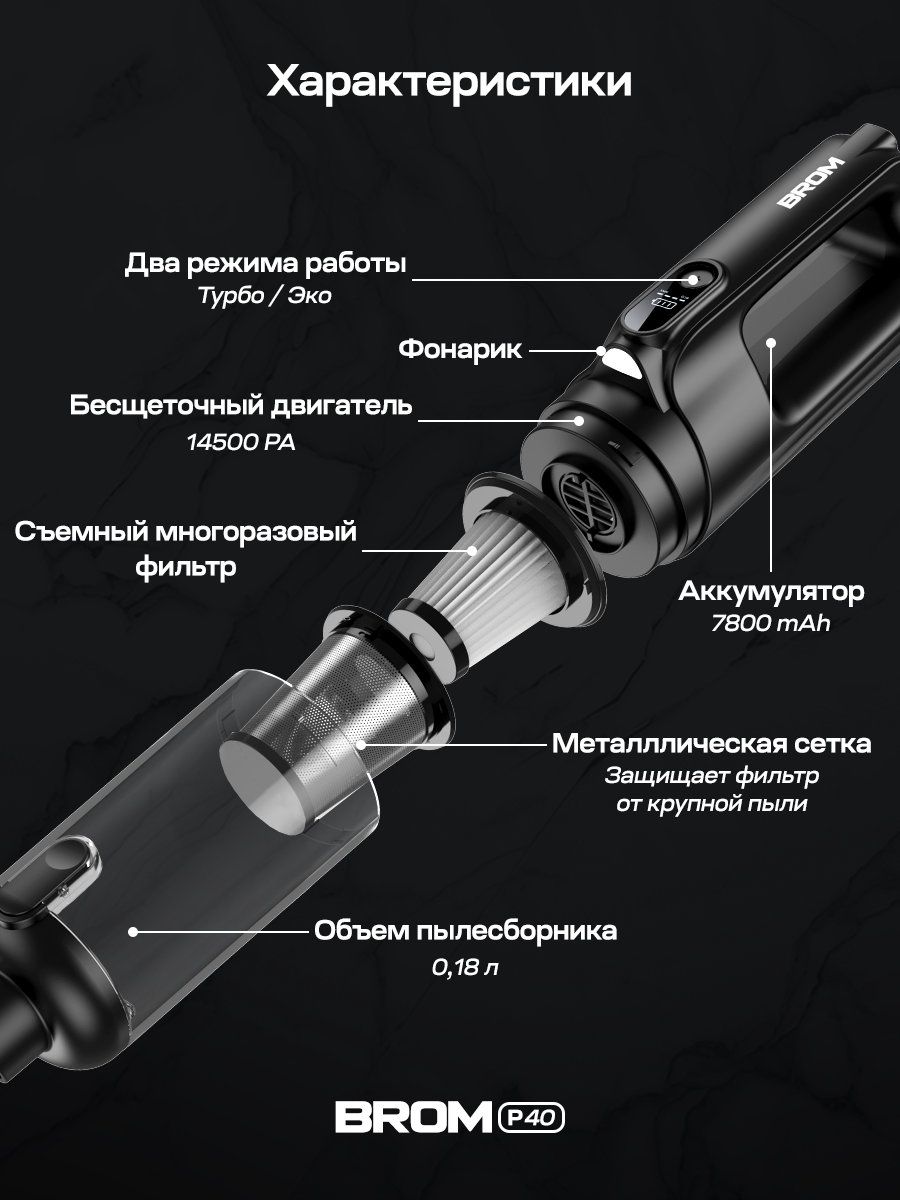 Характеристики

BROM

Два режима работы
Турбо / Эко

Фонарик

Бесщеточный двигатель
14500 PA

Съемный многоразовый фильтр

Аккумулятор
7800 mAh

Металллическая сетка
Защищает фильтр от крупной пыли

Объем пылесборника
0,18 л

BROM P40