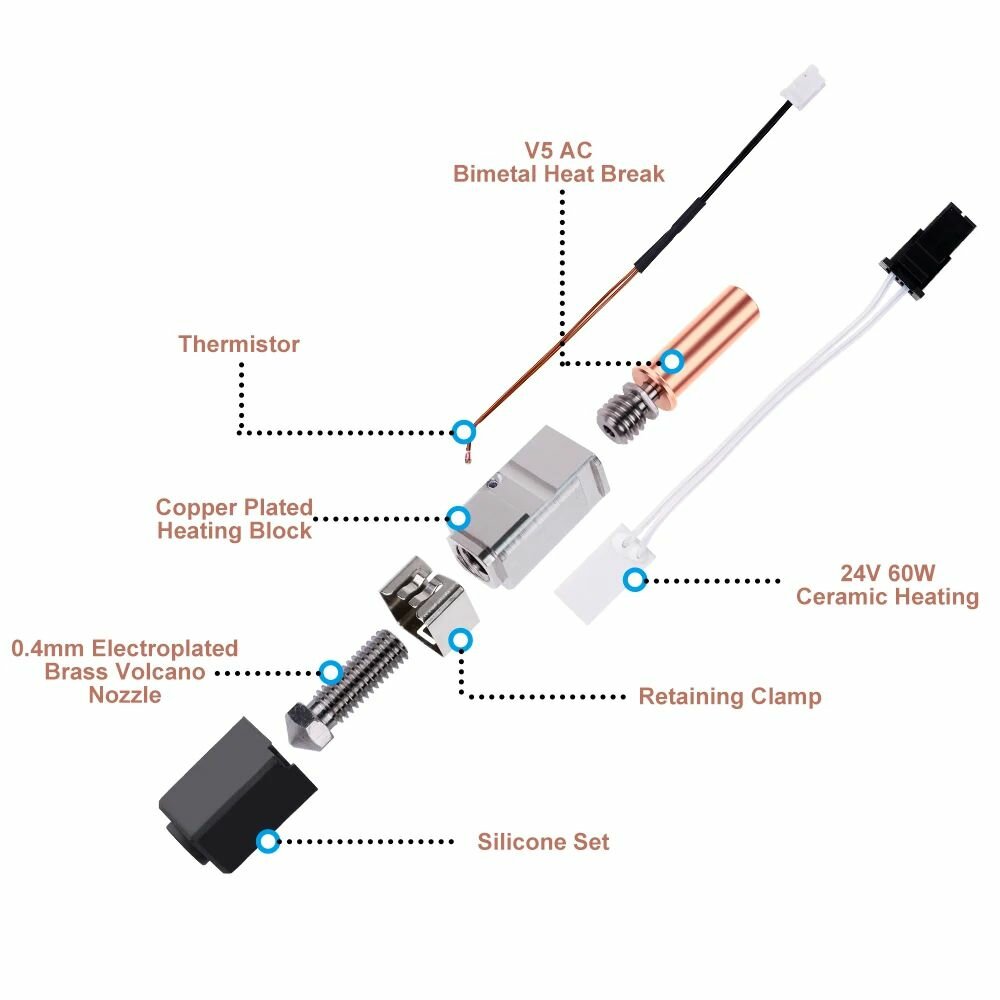 V5 AC
Bimetal Heat Break

Thermistor

Copper Plated
Heating Block

24V 60W
Ceramic Heating

0.4mm Electroplated
Brass Volcano
Nozzle

Retaining Clamp

Silicone Set