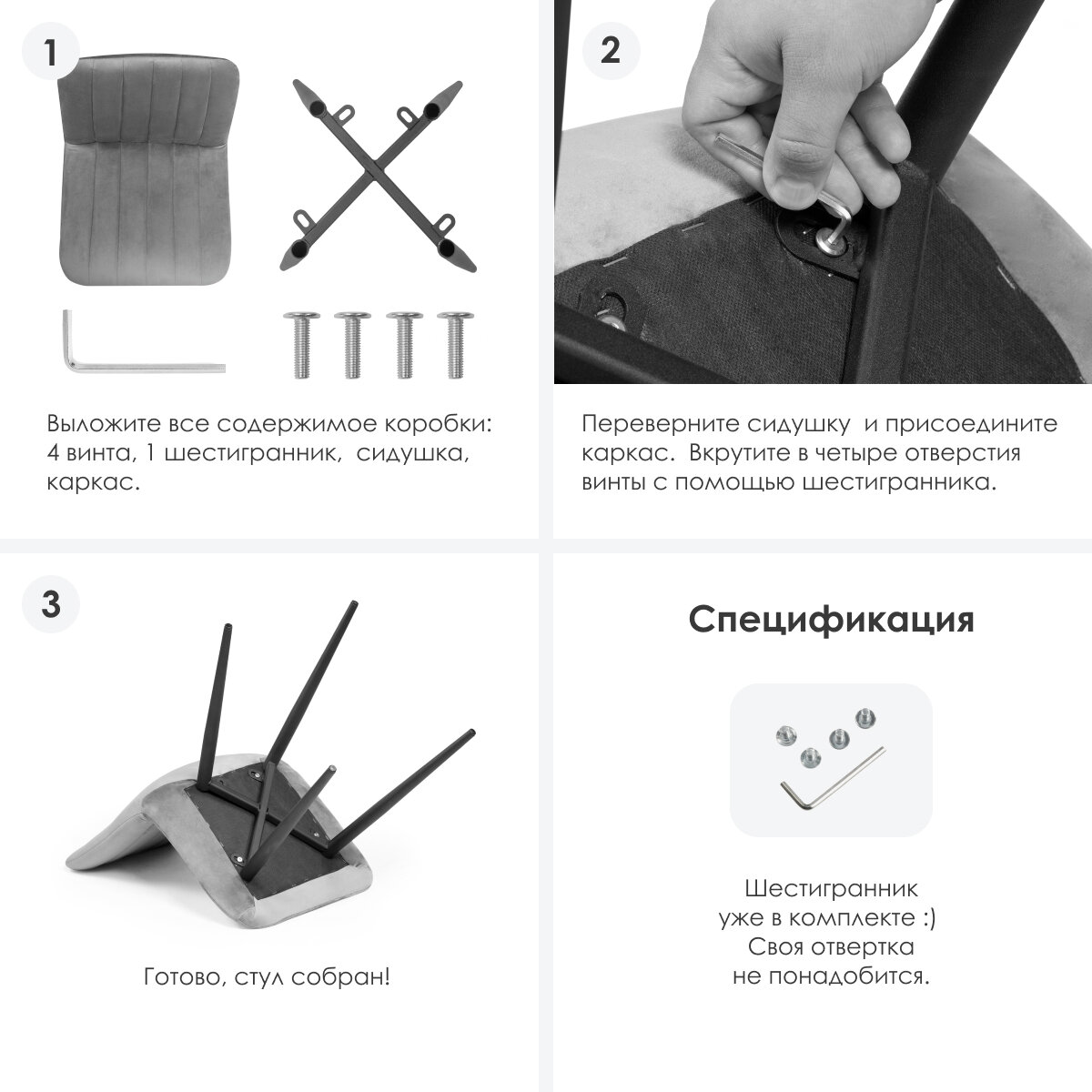 1

Выложите все содержимое коробки: 4 винта, 1 шестигранник, сидушка, каркас.

2

Переверните сидушку и присоедините каркас. Вкрутите в четыре отверстия винты с помощью шестигранника.

3

Готово, стул собран!

Спецификация

Шестигранник уже в комплекте :) Своя отвертка не понадобится.