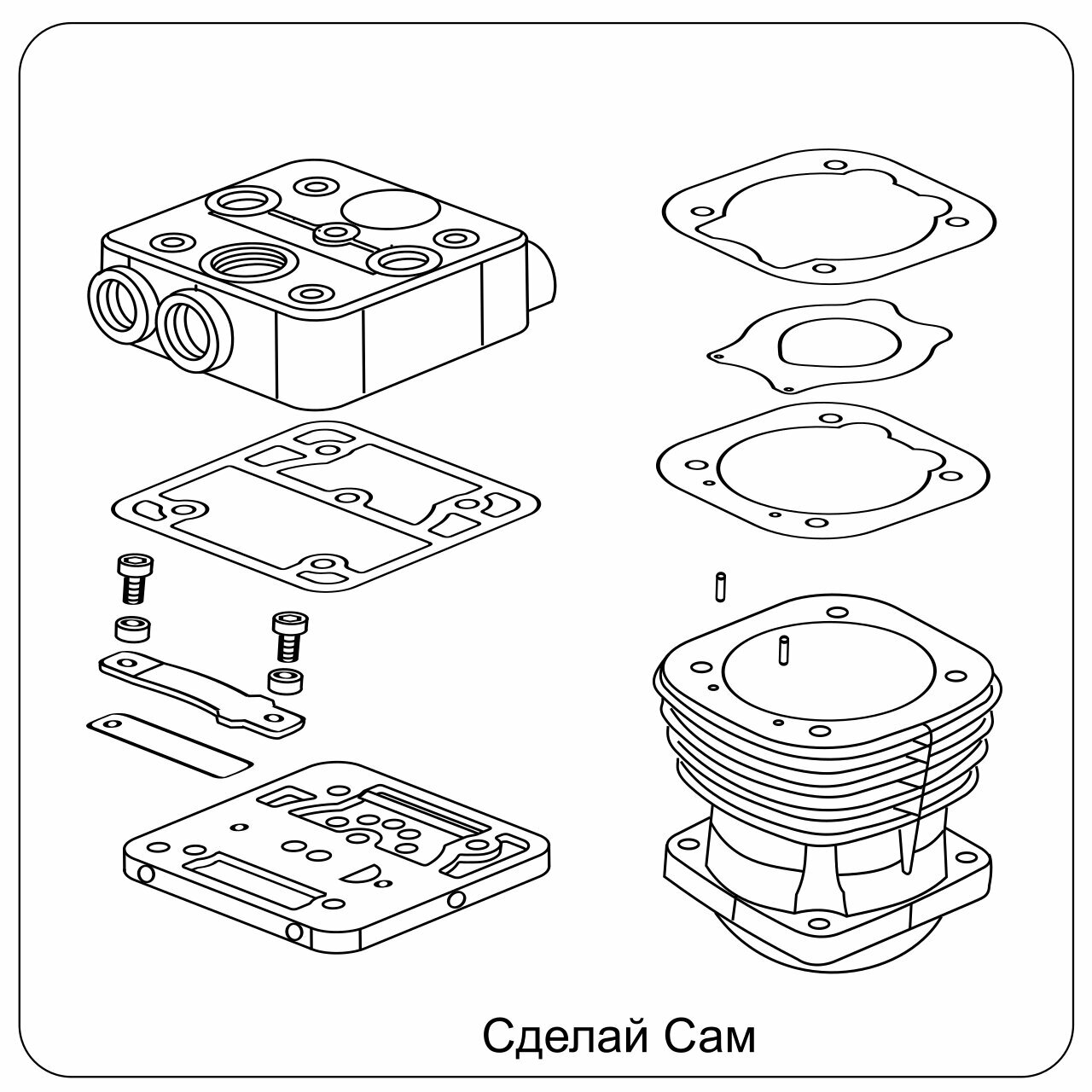 Сделай Сам