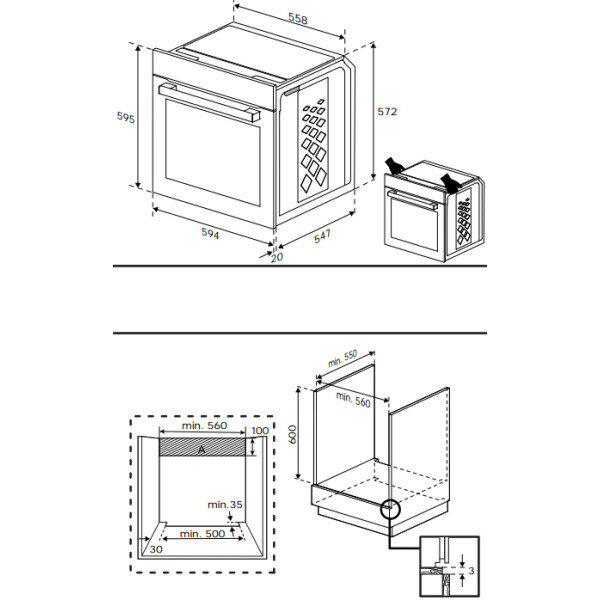 558

595

572

594

547

20

min. 550

min. 560

600

min. 560

100

A

min.35

min. 500

30

3