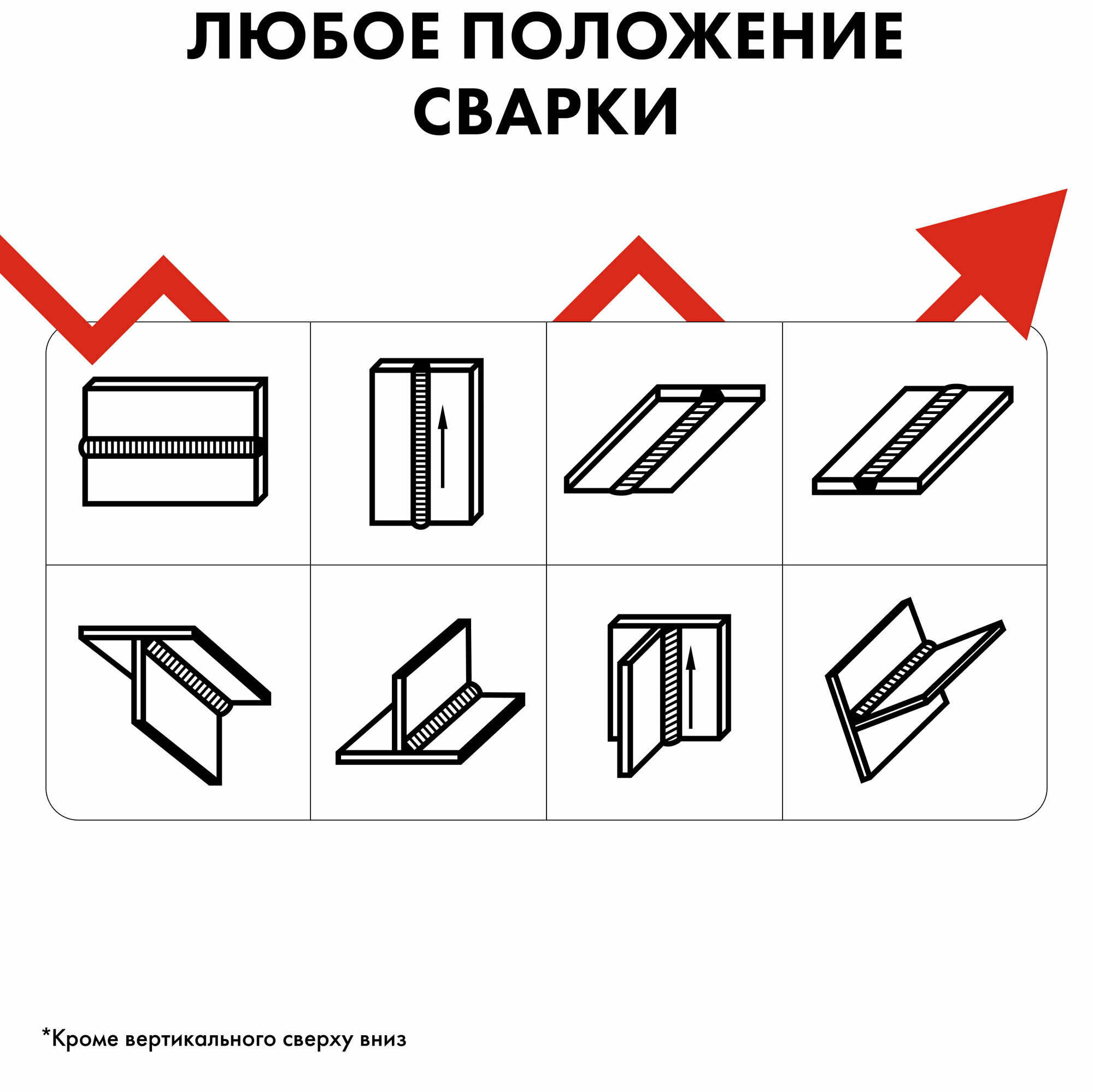 ЛЮБОЕ ПОЛОЖЕНИЕ СВАРКИ

*Кроме вертикального сверху вниз