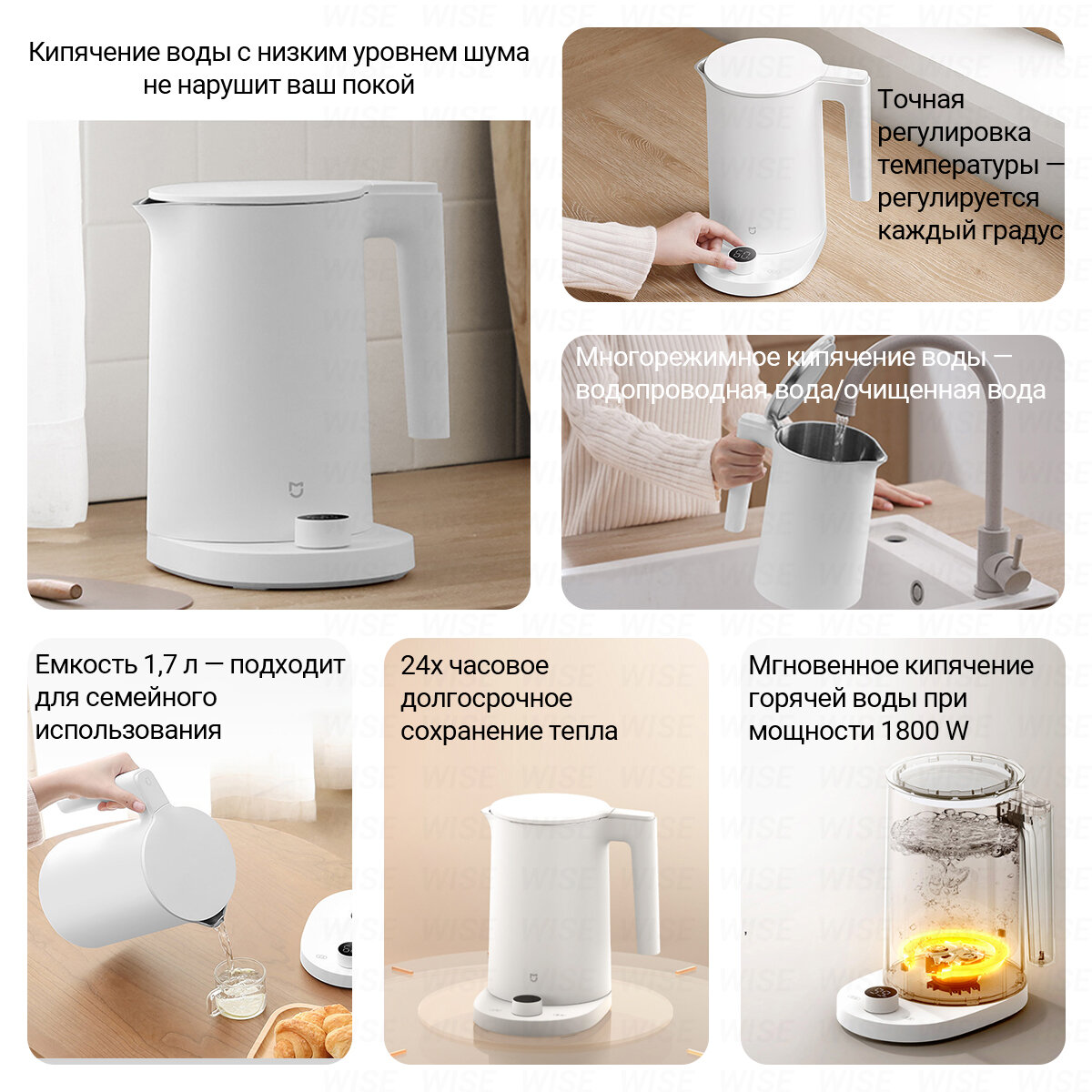 Кипячение воды с низким уровнем шума не нарушит ваш покой

Точная регулировка температуры — регулируется каждый градус

Многорежимное кипячение воды — водопроводная вода/очищенная вода

Емкость 1,7 л — подходит для семейного использования

24х часовое долгосрочное сохранение тепла

Мгновенное кипячение горячей воды при мощности 1800 W

WISE