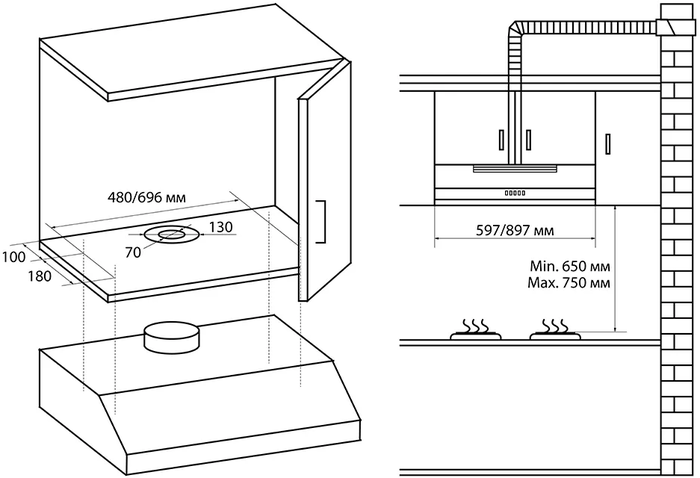 480/696 мм

130

70

100

180

597/897 мм

Min. 650 мм
Max. 750 мм