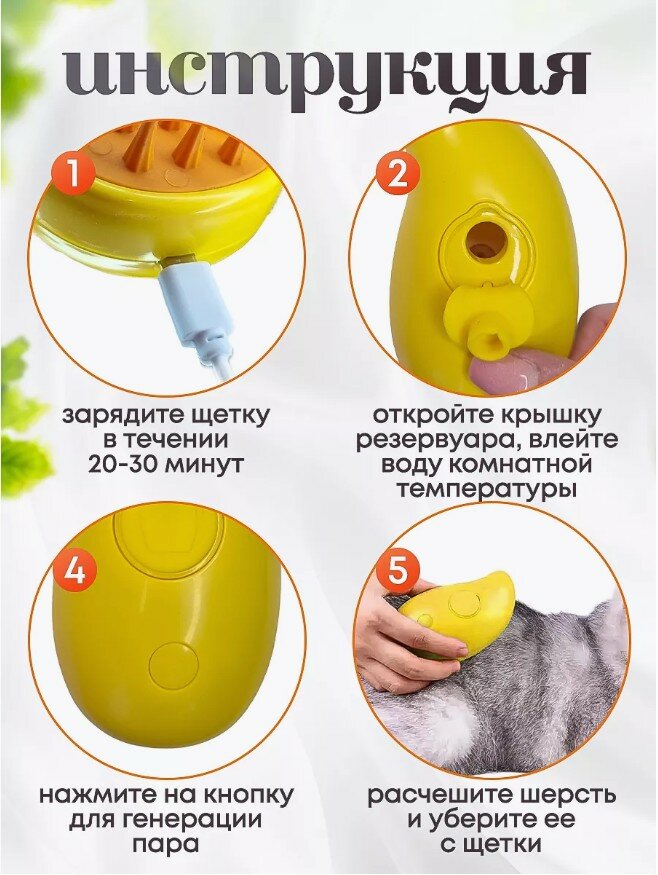 инструкция

1

зарядите щетку в течении 20-30 минут

2

откройте крышку резервуара, влейте воду комнатной температуры

4

нажмите на кнопку для генерации пара

5

расчешите шерсть и уберите ее с щетки