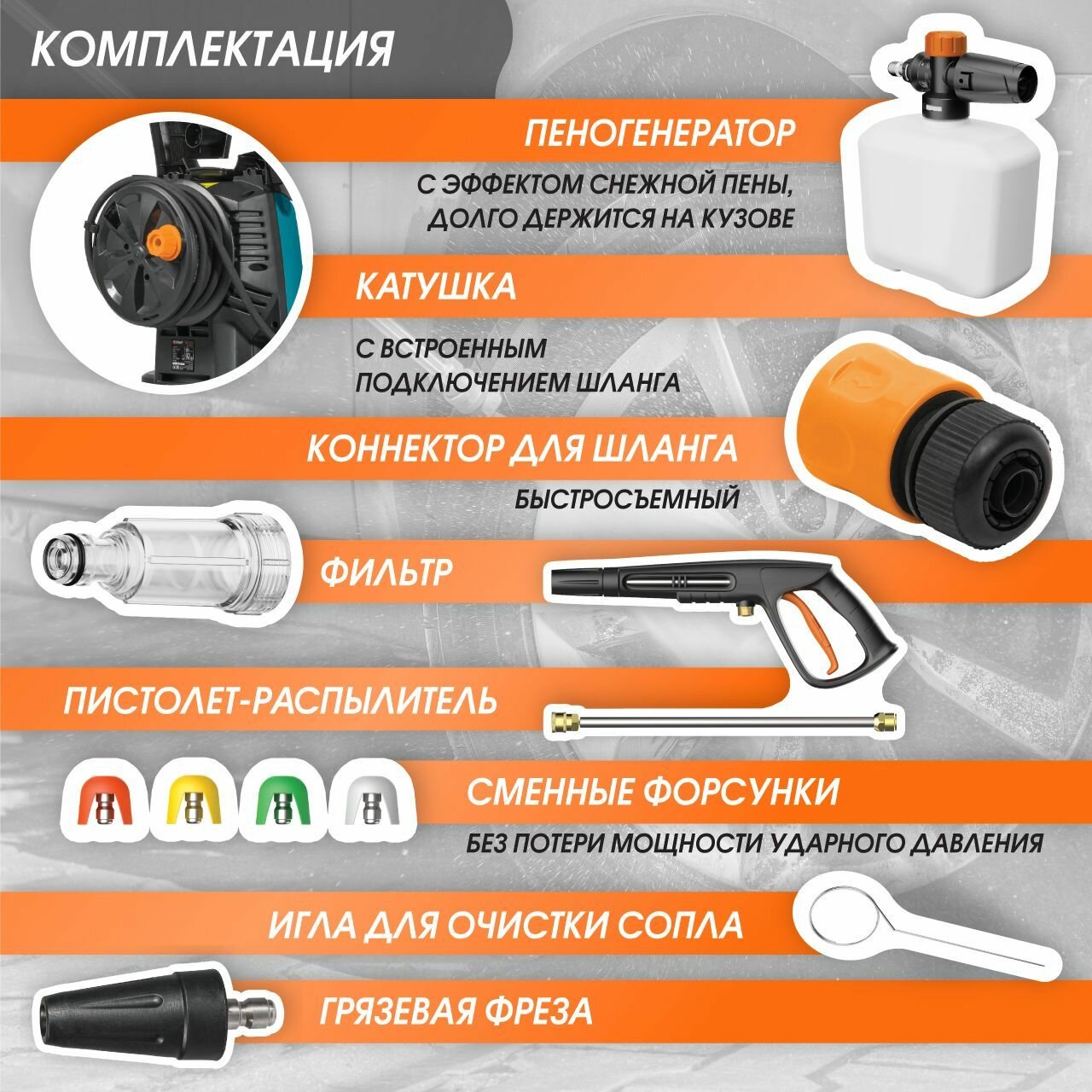 КОМПЛЕКТАЦИЯ

ПЕНОГЕНЕРАТОР

С ЭФФЕКТОМ СНЕЖНОЙ ПЕНЫ, ДОЛГО ДЕРЖИТСЯ НА КУЗОВЕ

КАТУШКА

С ВСТРОЕННЫМ ПОДКЛЮЧЕНИЕМ ШЛАНГА

КОННЕКТОР ДЛЯ ШЛАНГА

БЫСТРОСЪЕМНЫЙ

ФИЛЬТР

ПИСТОЛЕТ-РАСПЫЛИТЕЛЬ

СМЕННЫЕ ФОРСУНКИ

БЕЗ ПОТЕРИ МОЩНОСТИ УДАРНОГО ДАВЛЕНИЯ

ИГЛА ДЛЯ ОЧИСТКИ СОПЛА

ГРЯЗЕВАЯ ФРЕЗА